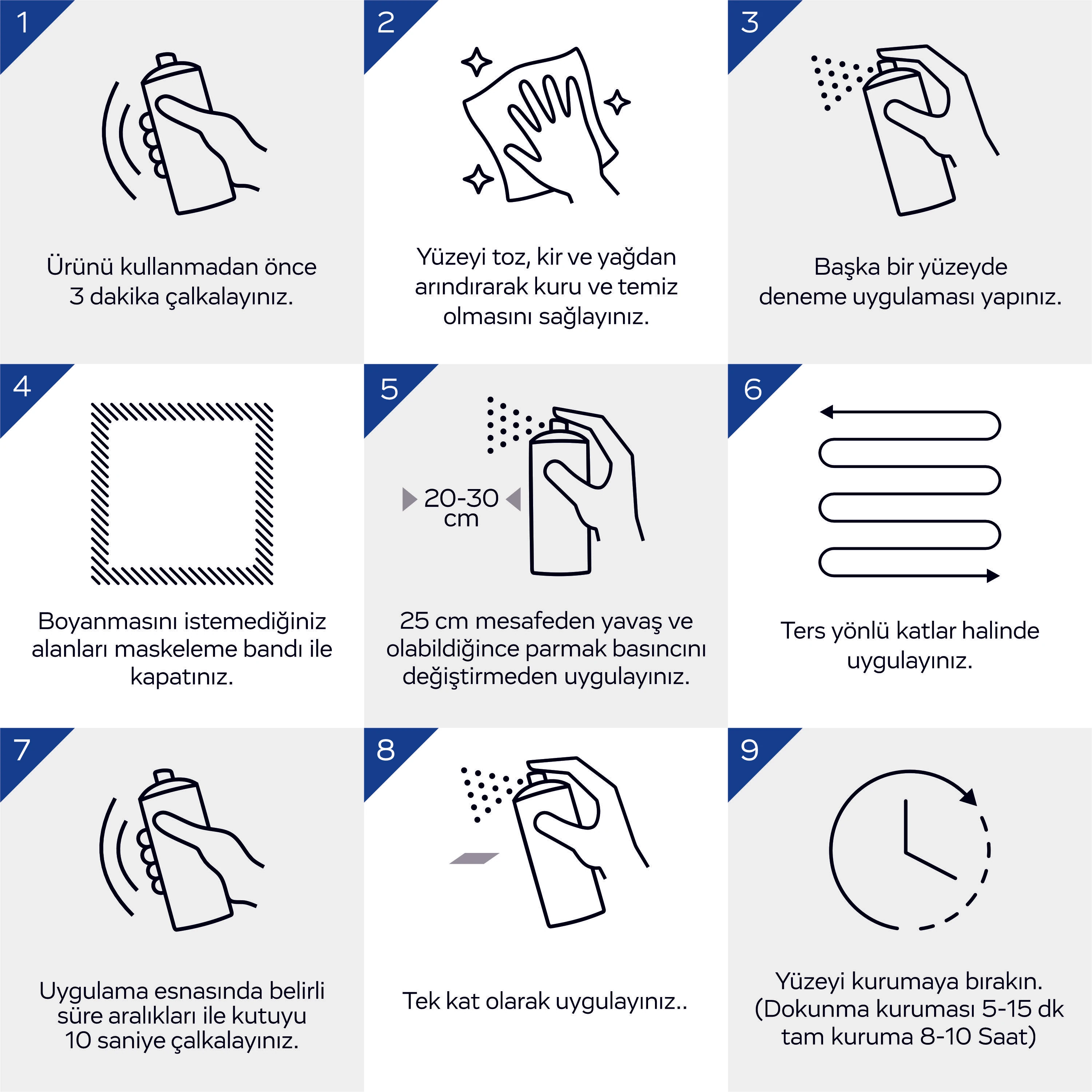 1

Ürünü kullanmadan önce 3 dakika çalkalayınız.

2

Yüzeyi toz, kir ve yağdan arındırarak kuru ve temiz olmasını sağlayınız.

3

Başka bir yüzeyde deneme uygulaması yapınız.

4

Boyanmasını istemediğiniz alanları maskeleme bandı ile kapatınız.

5

20-30 cm

25 cm mesafeden yavaş ve olabildiğince parmak basıncını değiştirmeden uygulayınız.

6

Ters yönlü katlar halinde uygulayınız.

7

Uygulama esnasında belirli süre aralıkları ile kutuyu 10 saniye çalkalayınız.

8

Tek kat olarak uygulayınız..

9

Yüzeyi kurumaya bırakın. (Dokunma kuruması 5-15 dk tam kuruma 8-10 Saat)