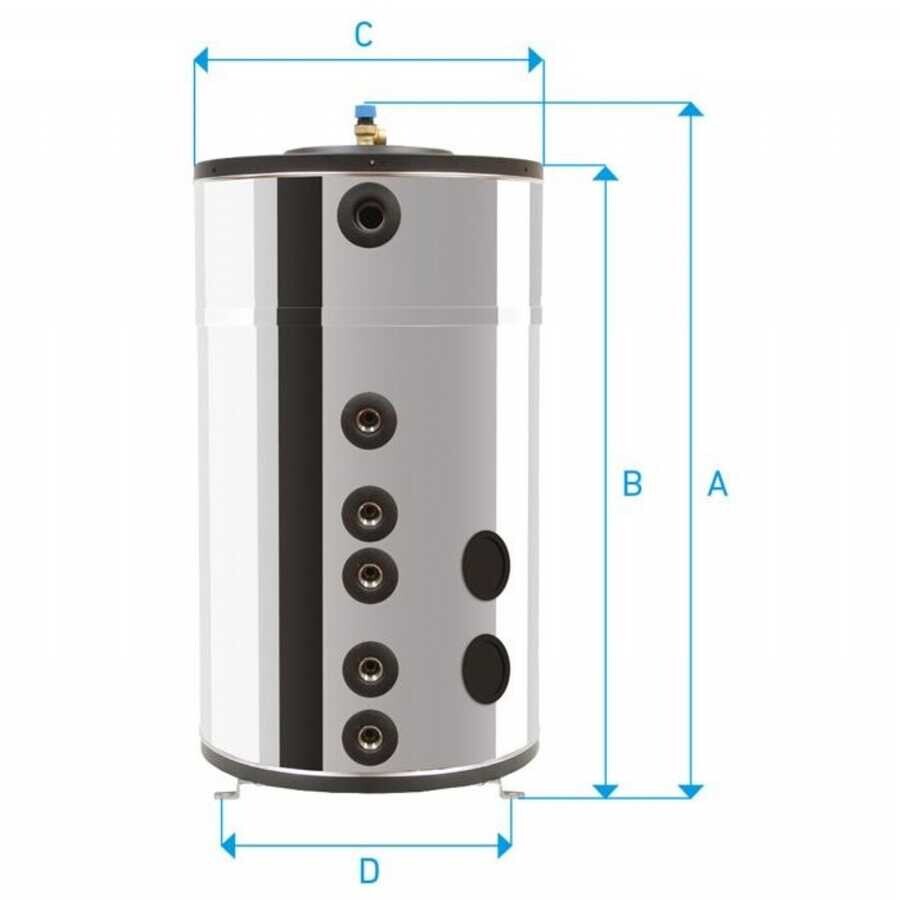 C

B

A

D