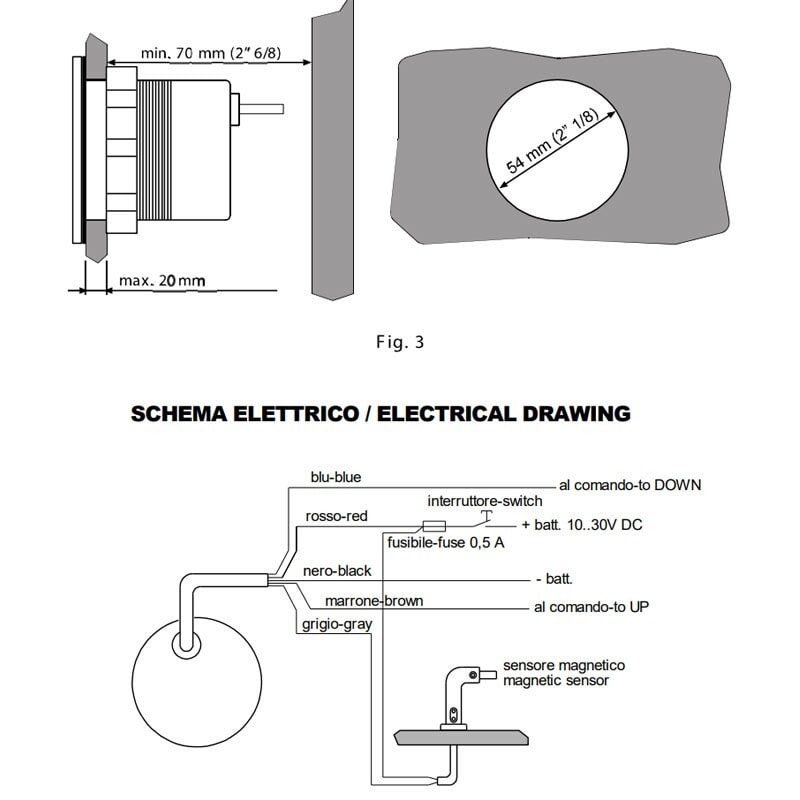 min. 70 mm (2" 6/8)

54 mm (2" 1/8)

max. 20 mm

Fig. 3

SCHEMA ELETTRICO / ELECTRICAL DRAWING

blu-blue

al comando-to DOWN

interruttore-switch

rosso-red

+ batt. 10..30V DC

fusibile-fuse 0,5 A

nero-black

- batt.

marrone-brown

al comando-to UP

grigio-gray

sensore magnetico
magnetic sensor