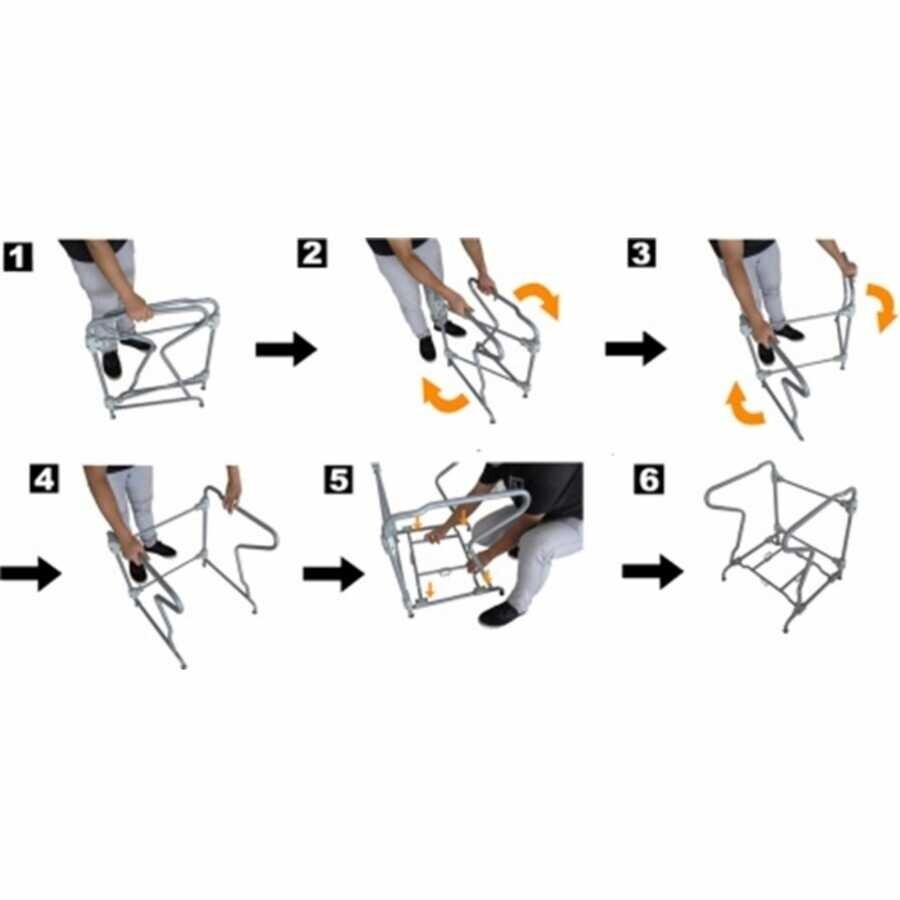 1

2

3

4

5

6