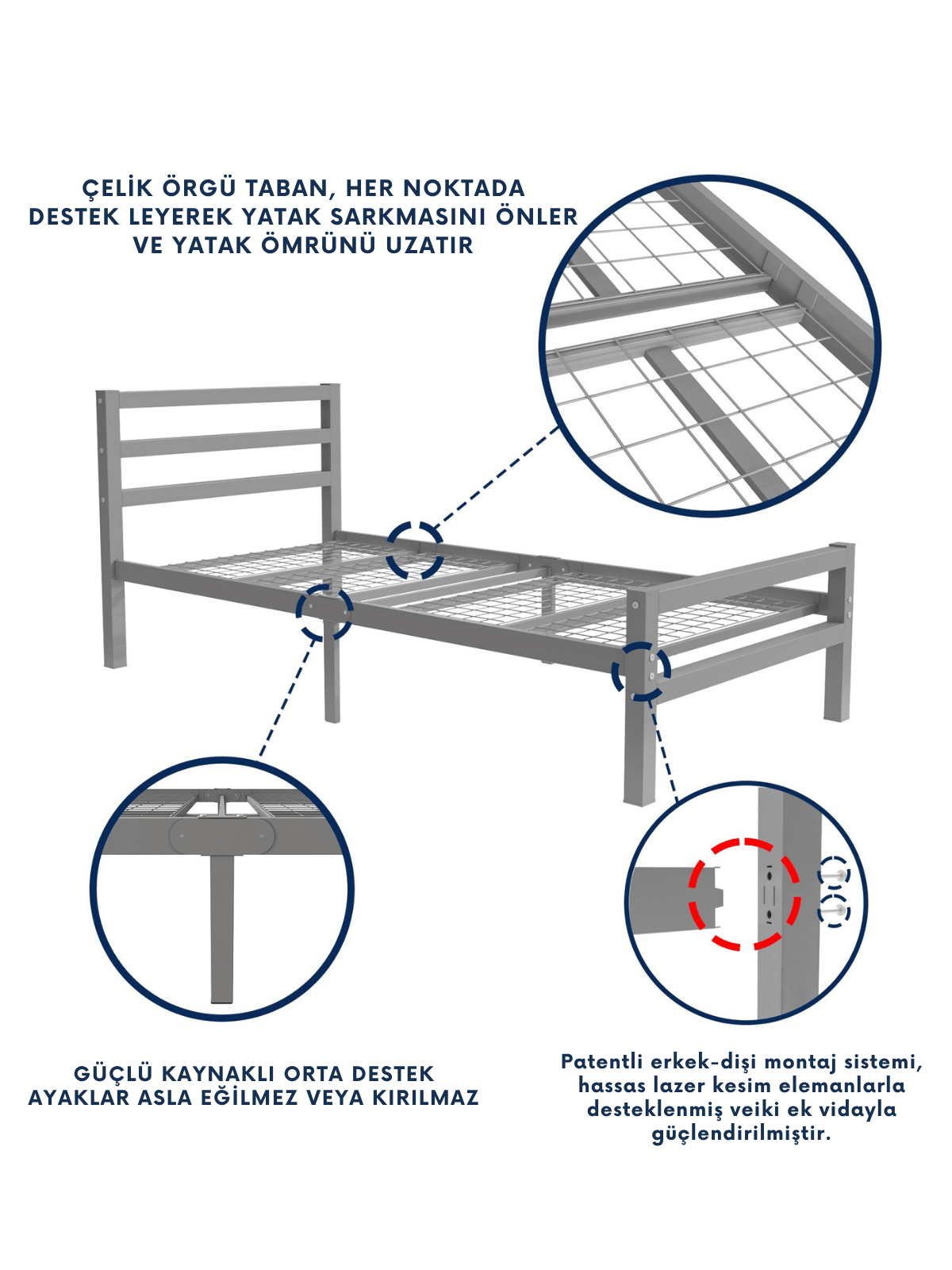 ÇELİK ÖRGÜ TABAN, HER NOKTADA DESTEK LEYEREK YATAK SARKMASINI ÖNLER VE YATAK ÖMRÜNÜ UZATIR

GÜÇLÜ KAYNAKLI ORTA DESTEK AYAKLAR ASLA EĞİLMEZ VEYA KIRILMAZ

Patentli erkek-dişi montaj sistemi, hassas lazer kesim elemanlarla desteklenmiş veiki ek vidayla güçlendirilmiştir.