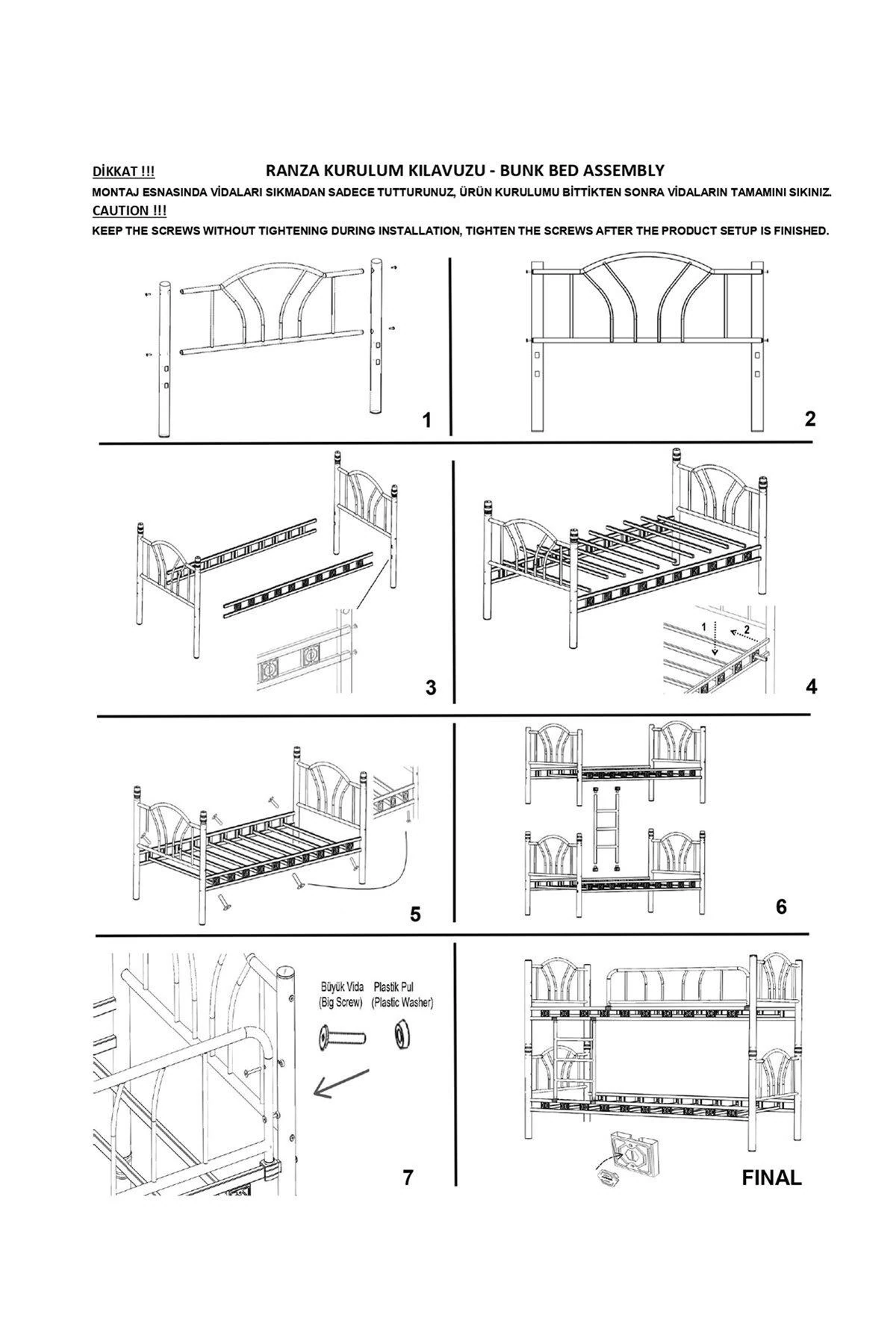 DİKKAT !!! RANZA KURULUM KILAVUZU - BUNK BED ASSEMBLY

MONTAJ ESNASINDA VİDALARI SIKMADAN SADECE TUTTURUNUZ, ÜRÜN KURULUMU BİTTİKTEN SONRA VİDALARIN TAMAMINI SIKINIZ.

CAUTION !!!

KEEP THE SCREWS WITHOUT TIGHTENING DURING INSTALLATION, TIGHTEN THE SCREWS AFTER THE PRODUCT SETUP IS FINISHED.

1

2

3

1

2

4

5

6

Büyük Vida (Big Screw)

Plastik Pul (Plastic Washer)

7

FINAL