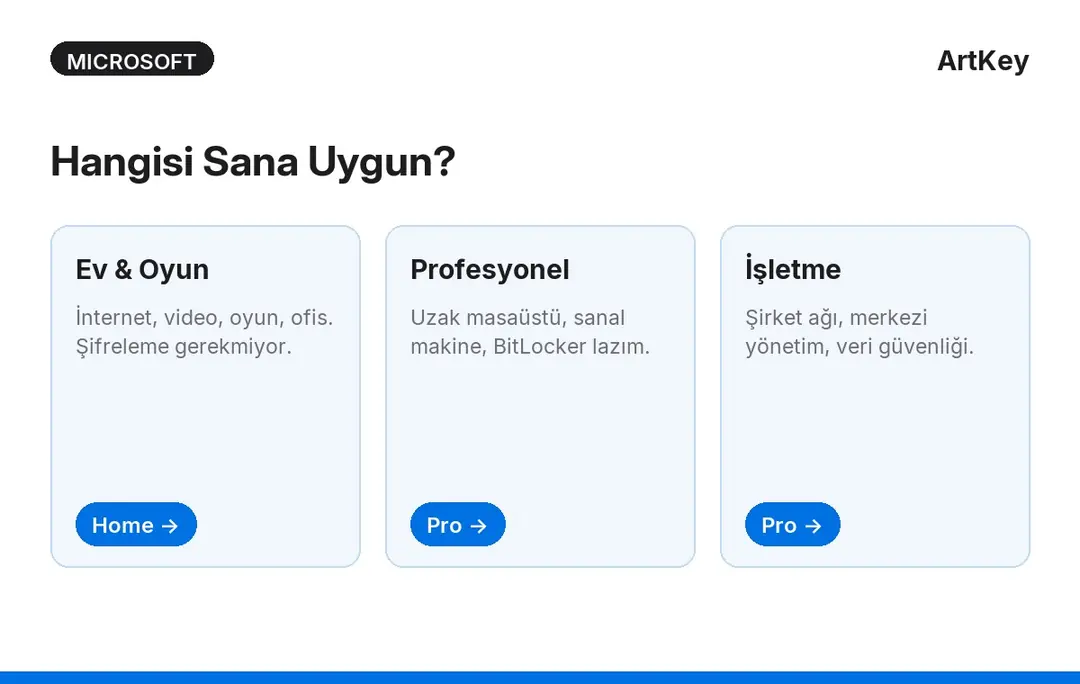 MICROSOFT

ArtKey

Hangisi Sana Uygun?

Ev & Oyun

İnternet, video, oyun, ofis. Şifreleme gerekmiyor.

Home →

Profesyonel

Uzak masaüstü, sanal makine, BitLocker lazım.

Pro →

İşletme

Şirket ağı, merkezi yönetim, veri güvenliği.

Pro →