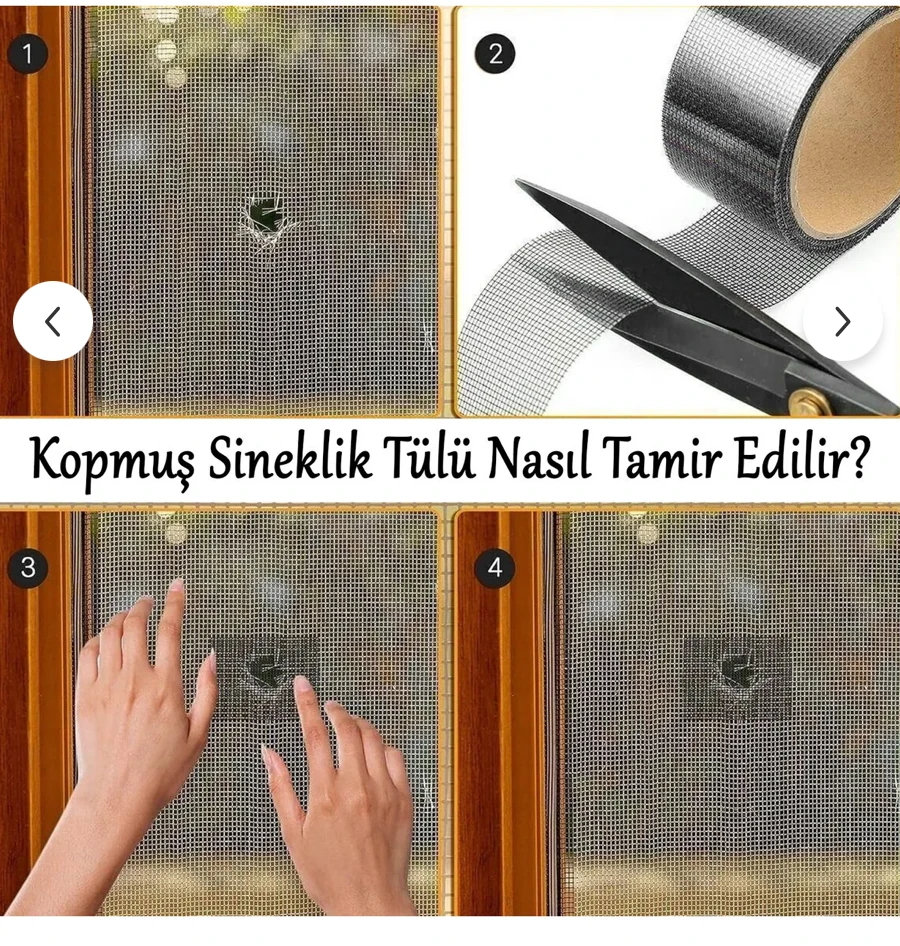 1

2

Kopmuş Sineklik Tülü Nasıl Tamir Edilir?

3

4