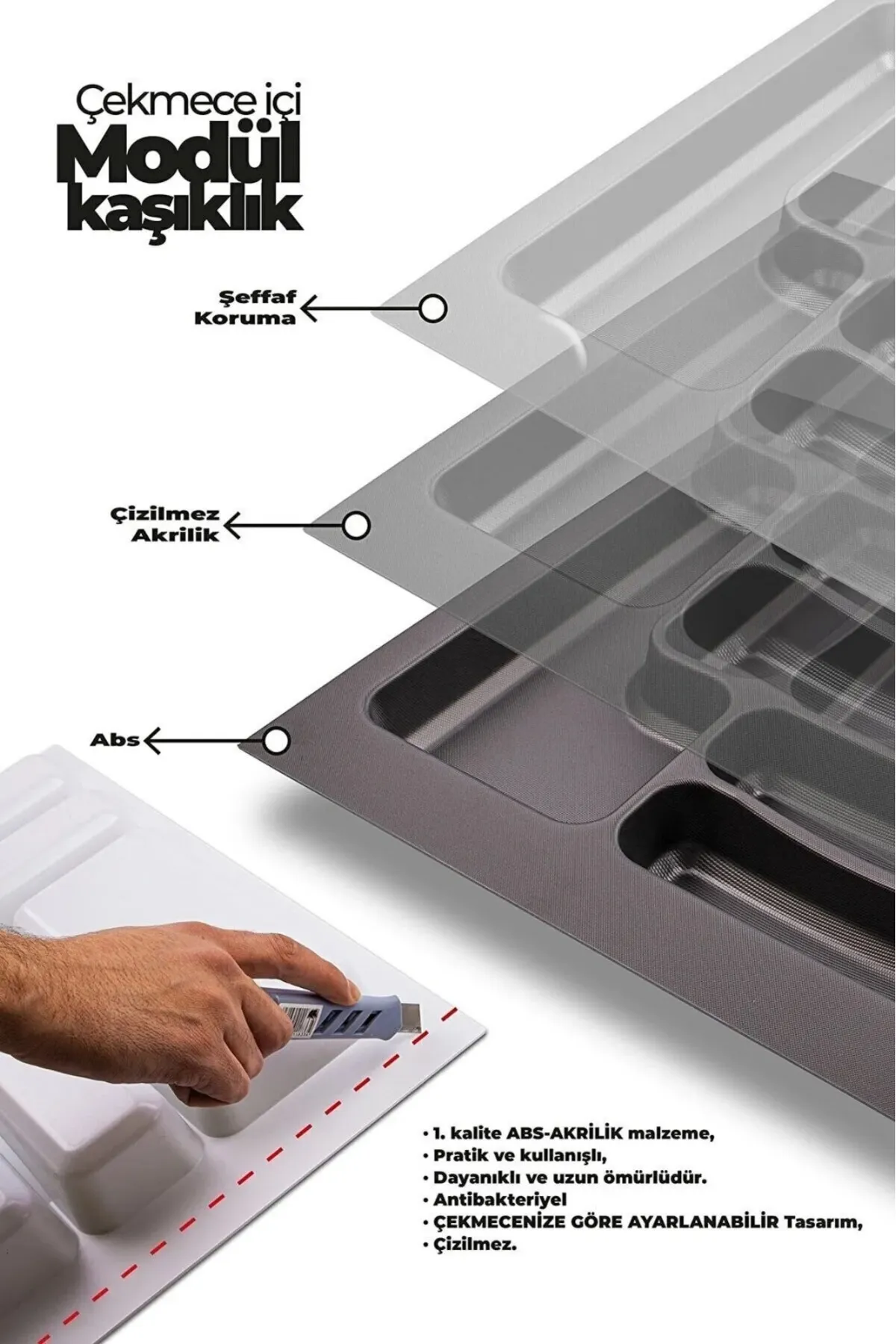 Çekmece içi
Modül
kaşıklık

Şeffaf Koruma

Çizilmez Akrilik

Abs

• 1. kalite ABS-AKRİLİK malzeme,
• Pratik ve kullanışlı,
• Dayanıklı ve uzun ömürlüdür.
• Antibakteriyel
• ÇEKMECENİZE GÖRE AYARLANABİLİR Tasarım,
• Çizilmez.