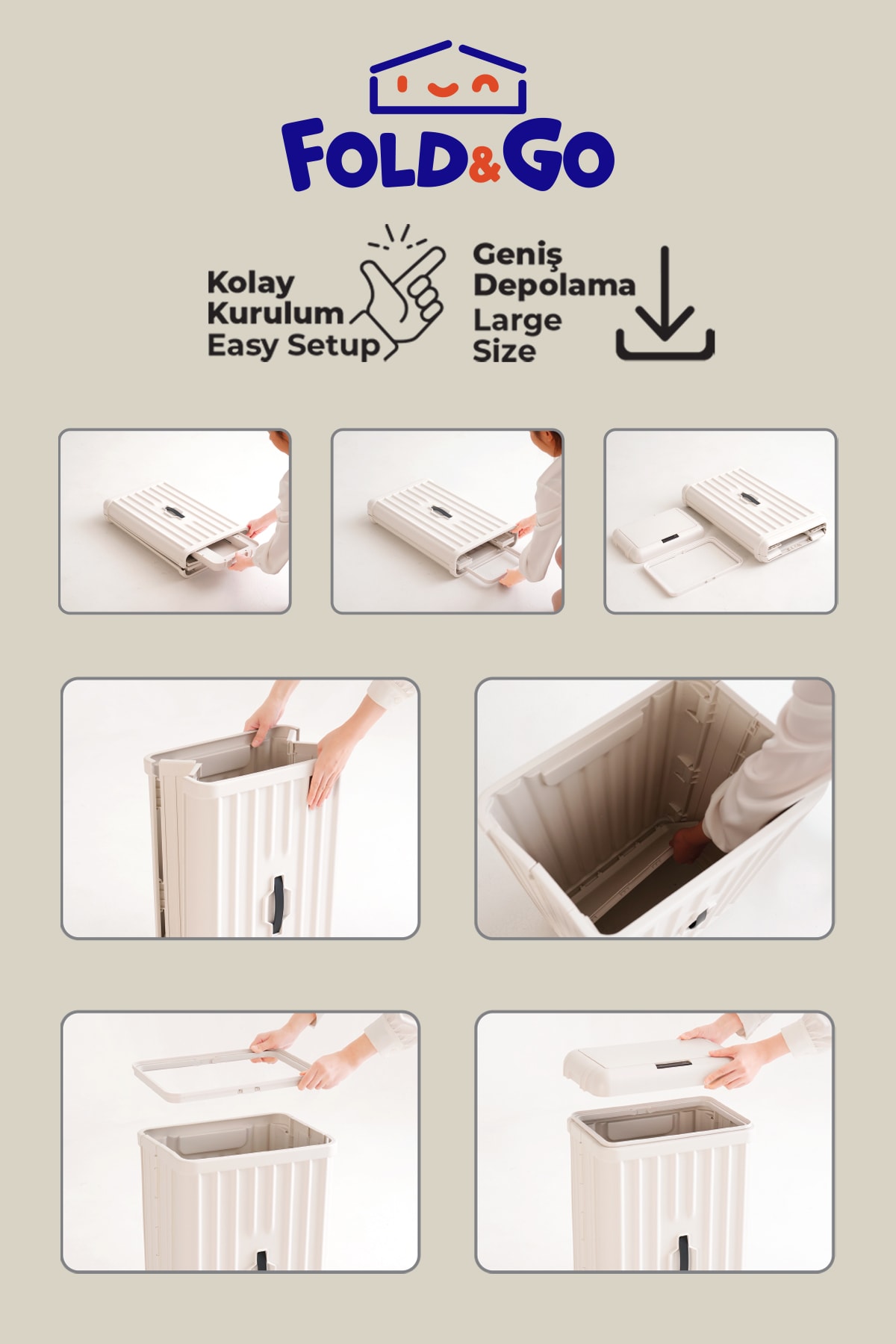 FOLD&GO

Kolay Kurulum Easy Setup

Geniş Depolama Large Size