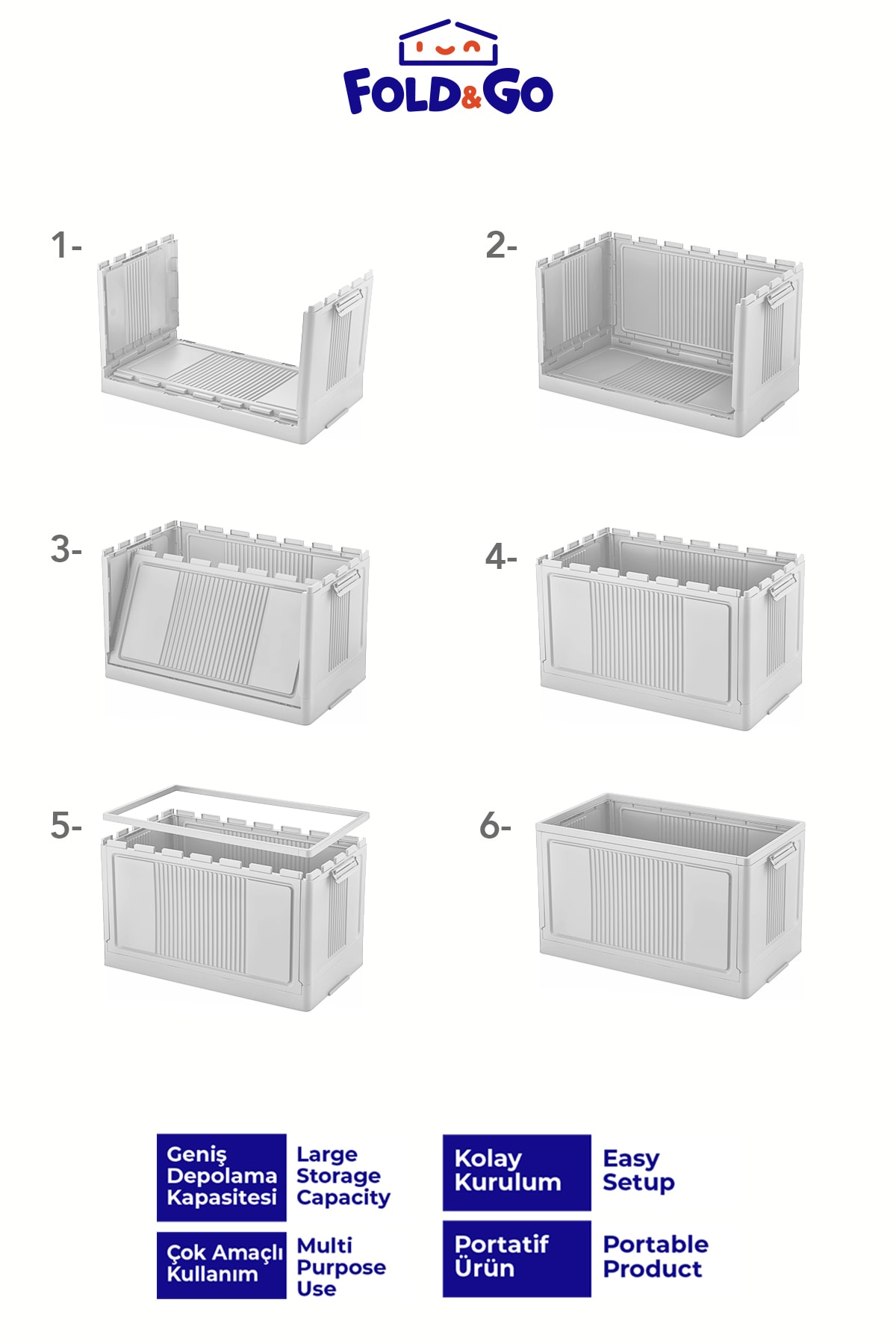 FOLD&GO

1-

2-

3-

4-

5-

6-

Geniş Depolama Kapasitesi

Large Storage Capacity

Kolay Kurulum

Easy Setup

Çok Amaçlı Kullanım

Multi Purpose Use

Portatif Ürün

Portable Product