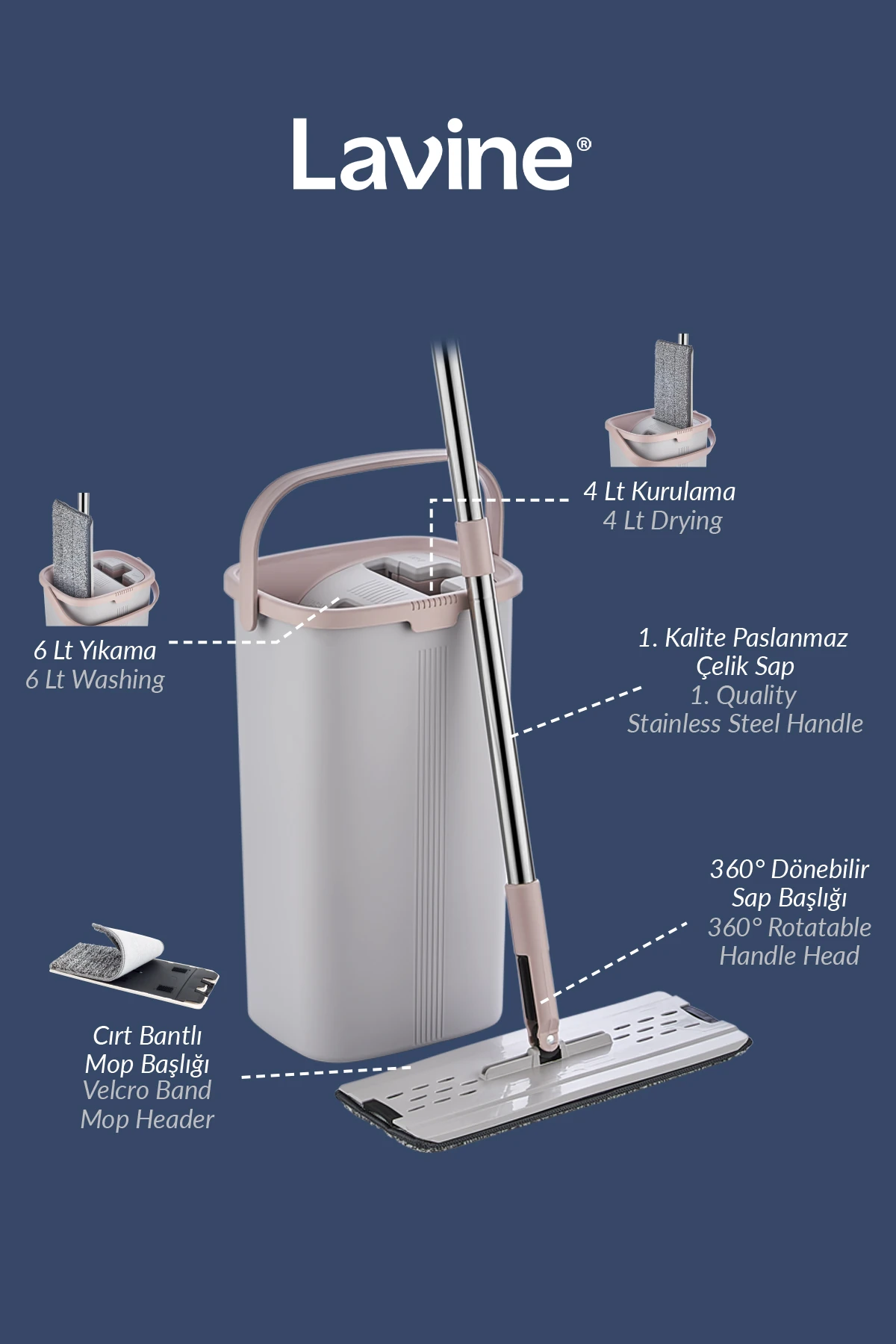 Lavine®

4 Lt Kurulama
4 Lt Drying

6 Lt Yıkama
6 Lt Washing

1. Kalite Paslanmaz Çelik Sap
1. Quality Stainless Steel Handle

360° Dönebilir Sap Başlığı
360° Rotatable Handle Head

Cırt Bantlı Mop Başlığı
Velcro Band Mop Header