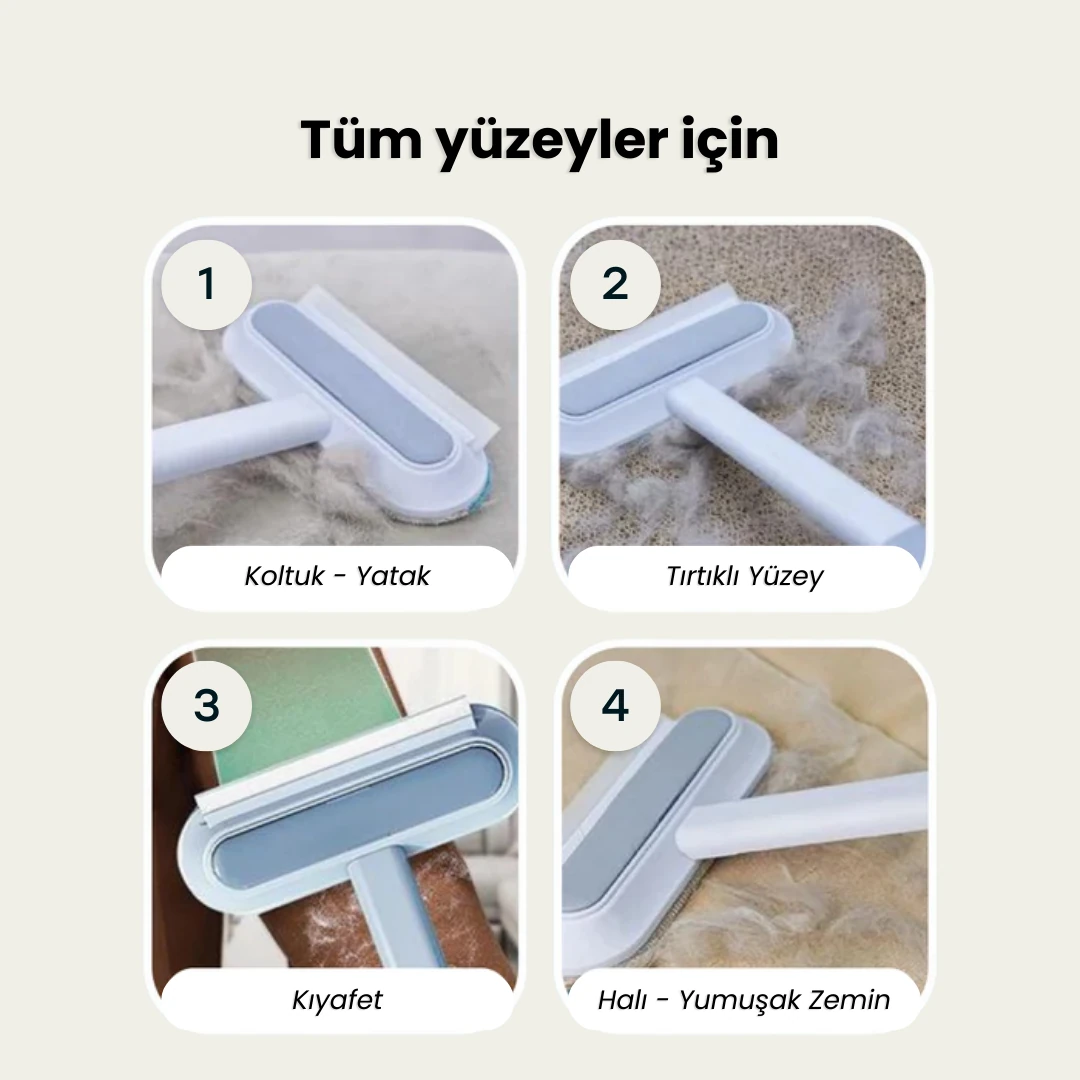 Tüm yüzeyler için

1

Koltuk - Yatak

2

Tırtıklı Yüzey

3

Kıyafet

4

Halı - Yumuşak Zemin