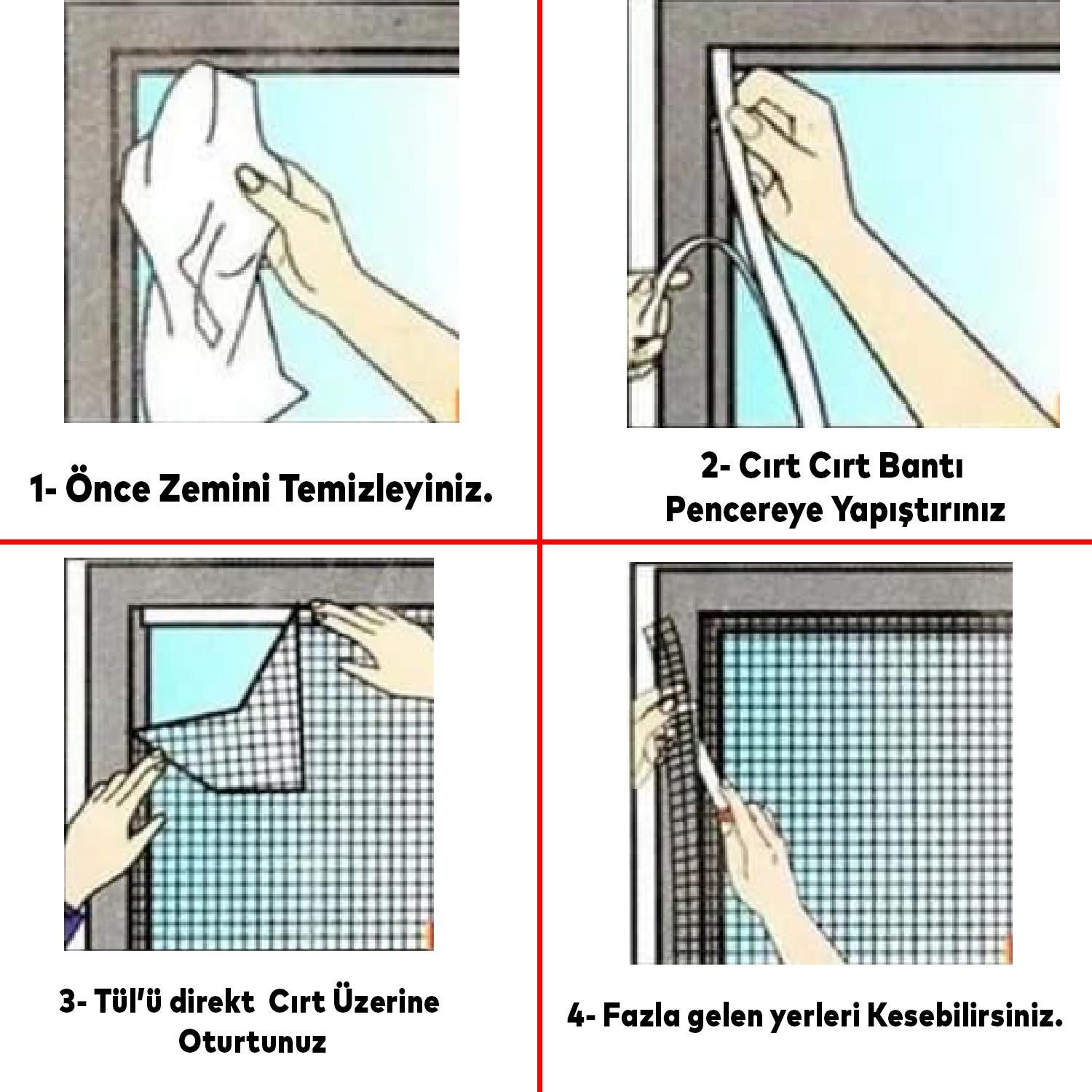 1- Önce Zemini Temizleyiniz.

2- Cırt Cırt Bantı Pencereye Yapıştırınız

3- Tül'ü direkt Cırt Üzerine Oturtunuz

4- Fazla gelen yerleri Kesebilirsiniz.