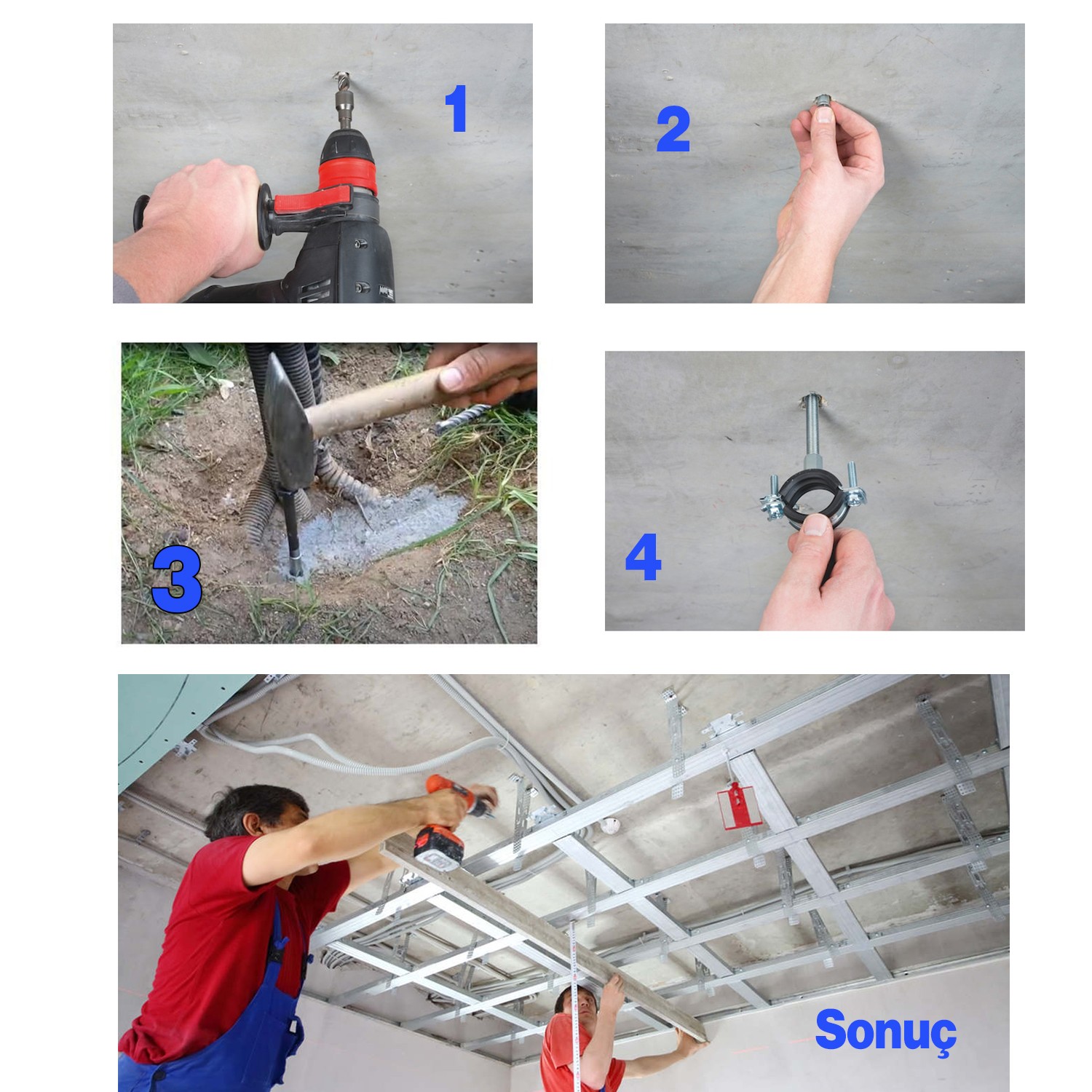 1

2

3

4

Sonuç