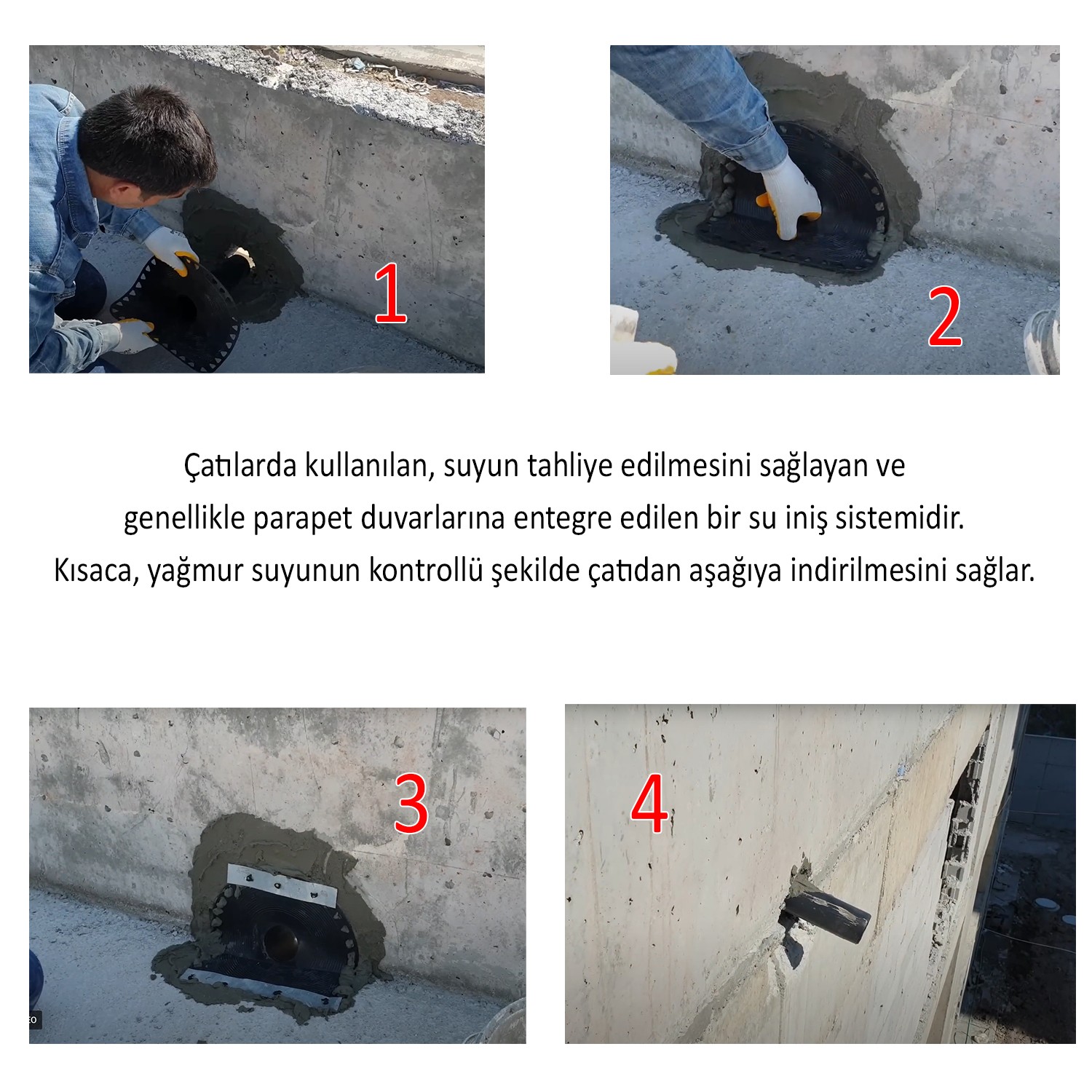 1

2

Çatılarda kullanılan, suyun tahliye edilmesini sağlayan ve genellikle parapet duvarlarına entegre edilen bir su iniş sistemidir. Kısaca, yağmur suyunun kontrollü şekilde çatıdan aşağıya indirilmesini sağlar.

3

4