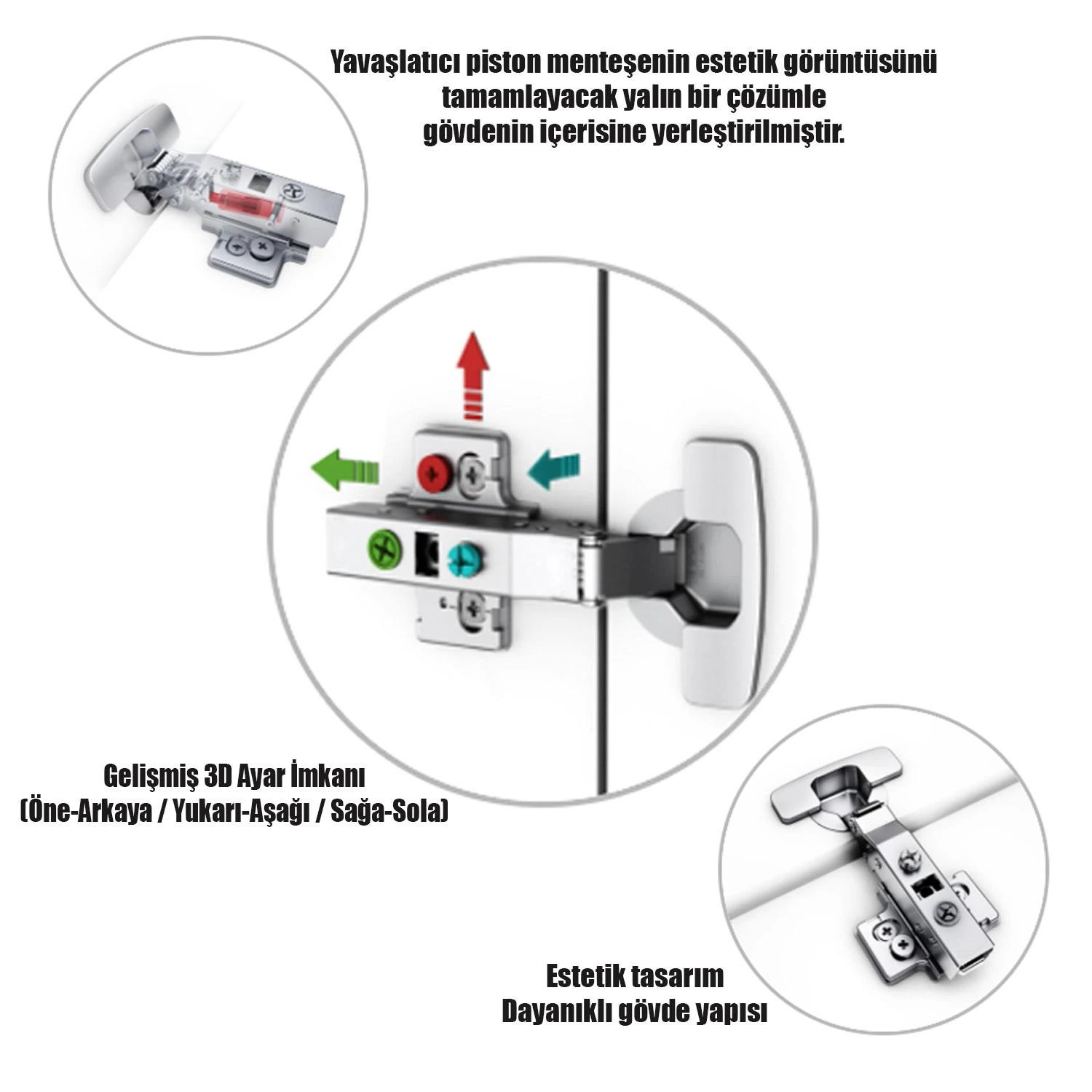 Yavaşlatıcı piston menteşenin estetik görüntüsünü tamamlayacak yalın bir çözümle gövdenin içerisine yerleştirilmiştir.

Gelişmiş 3D Ayar İmkanı
(Öne-Arkaya / Yukarı-Aşağı / Sağa-Sola)

Estetik tasarım
Dayanıklı gövde yapısı