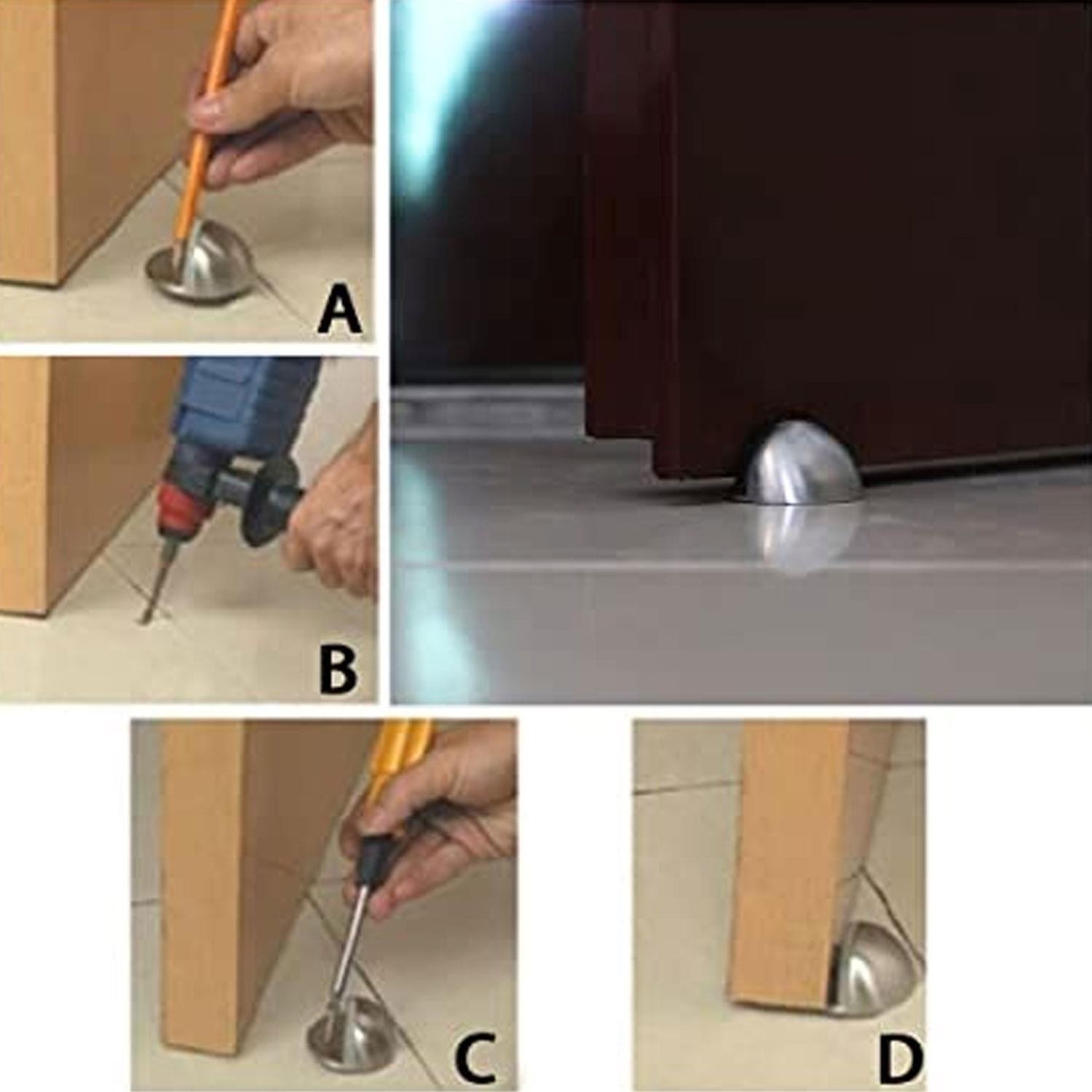 A

B

C

D