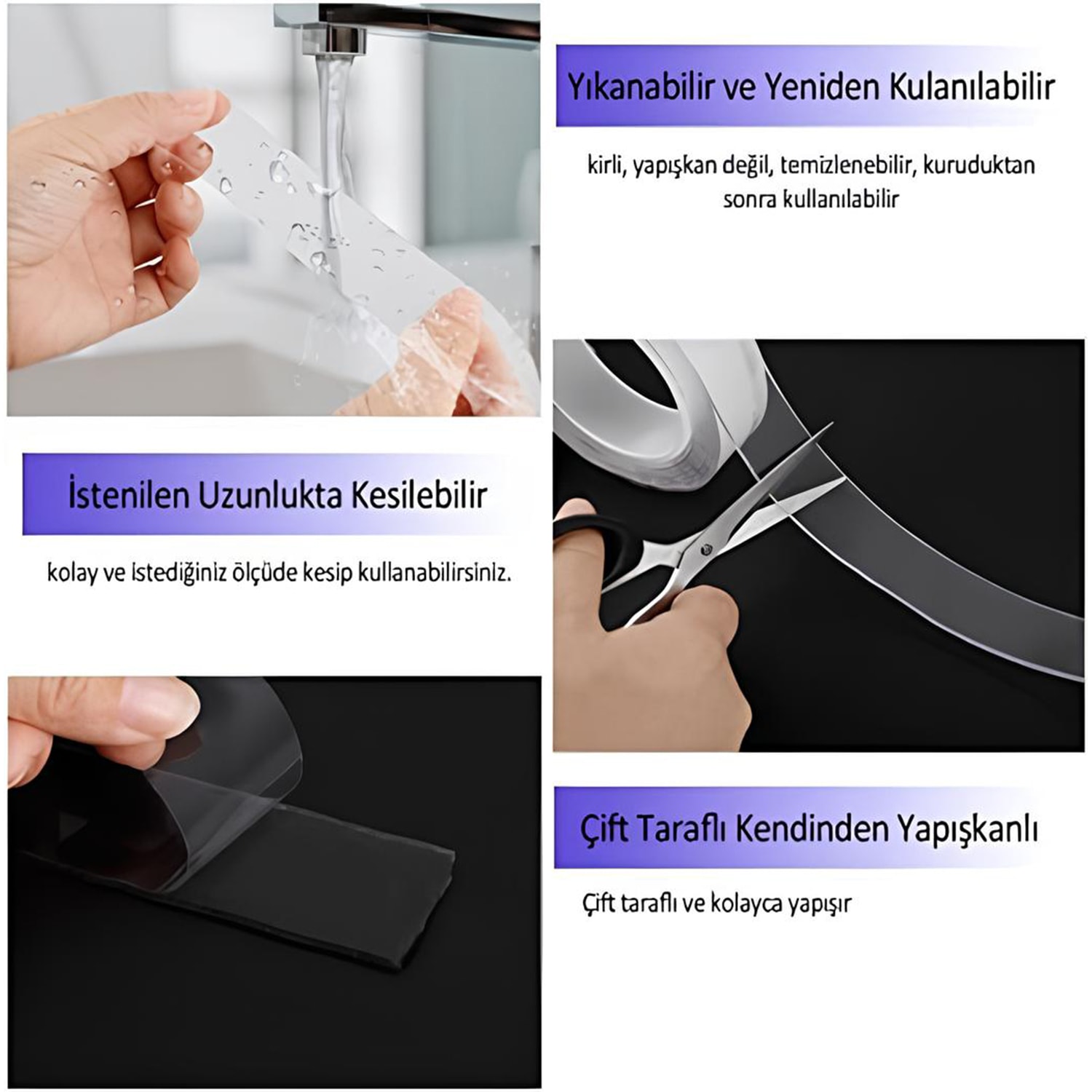 Yıkanabilir ve Yeniden Kulanılabilir

kirli, yapışkan değil, temizlenebilir, kuruduktan sonra kullanılabilir

İstenilen Uzunlukta Kesilebilir

kolay ve istediğiniz ölçüde kesip kullanabilirsiniz.

Çift Taraflı Kendinden Yapışkanlı

Çift taraflı ve kolayca yapışır