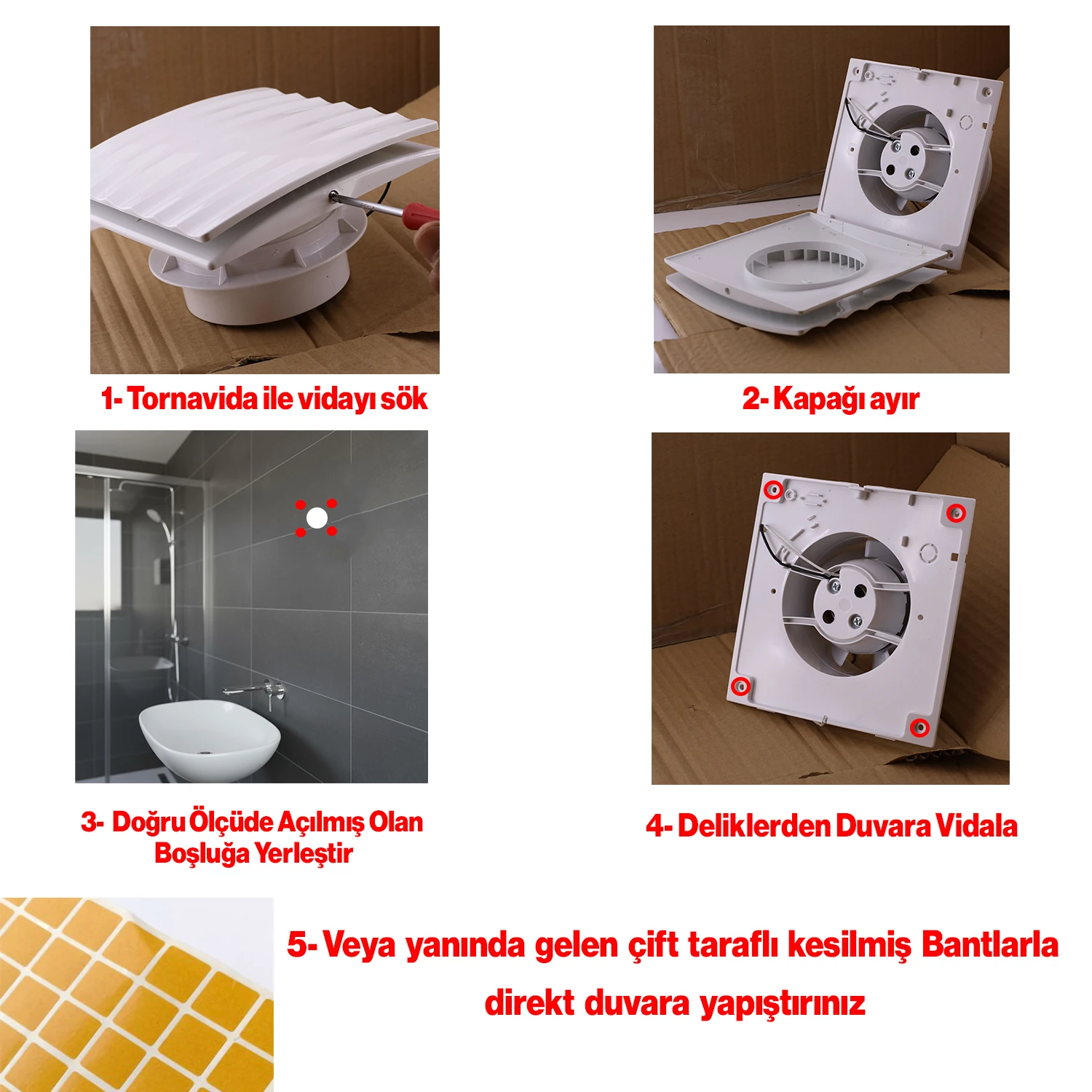 1- Tornavida ile vidayı sök

2- Kapağı ayır

3- Doğru Ölçüde Açılmış Olan Boşluğa Yerleştir

4- Deliklerden Duvara Vidala

5- Veya yanında gelen çift taraflı kesilmiş Bantlarla direkt duvara yapıştırınız