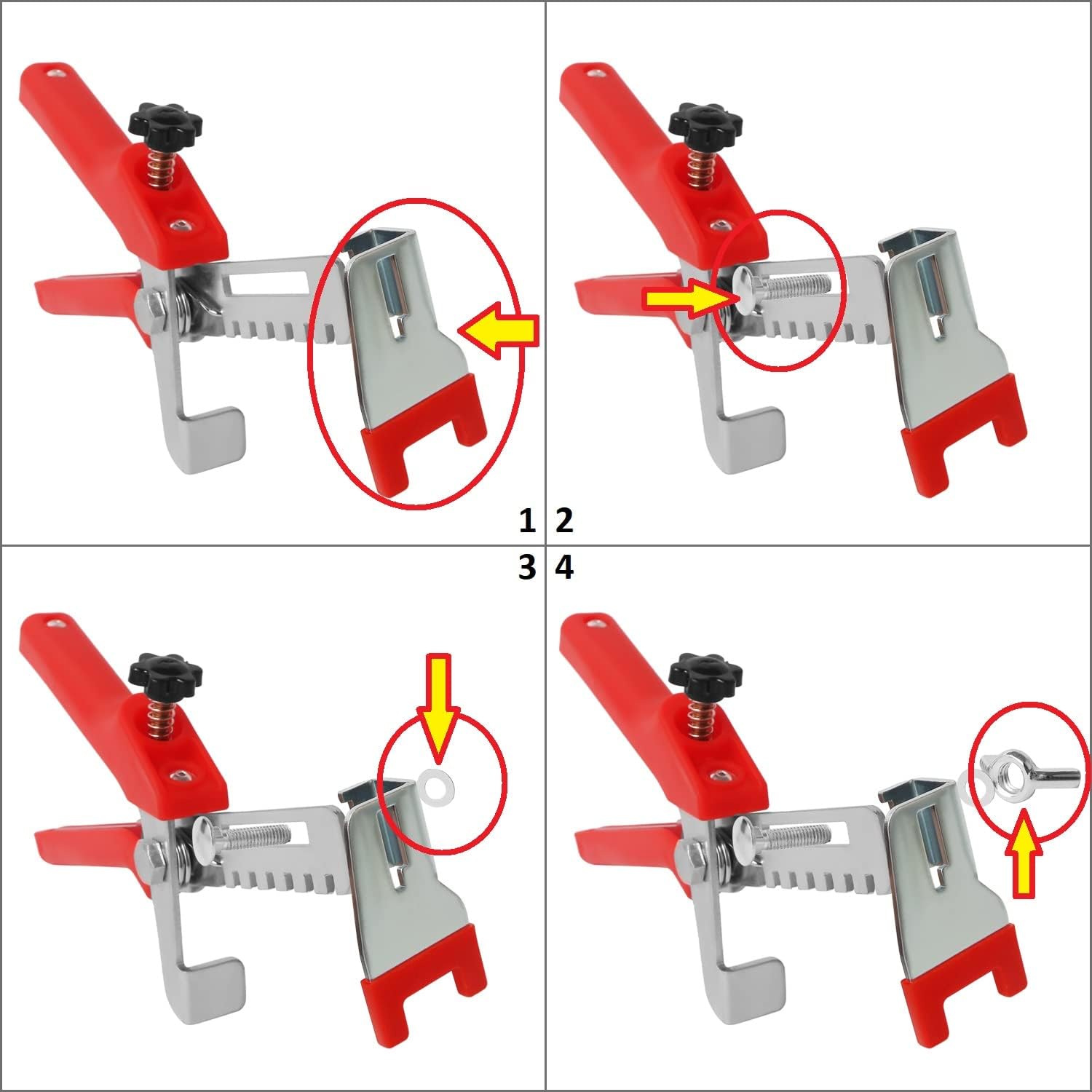 1 2
3 4