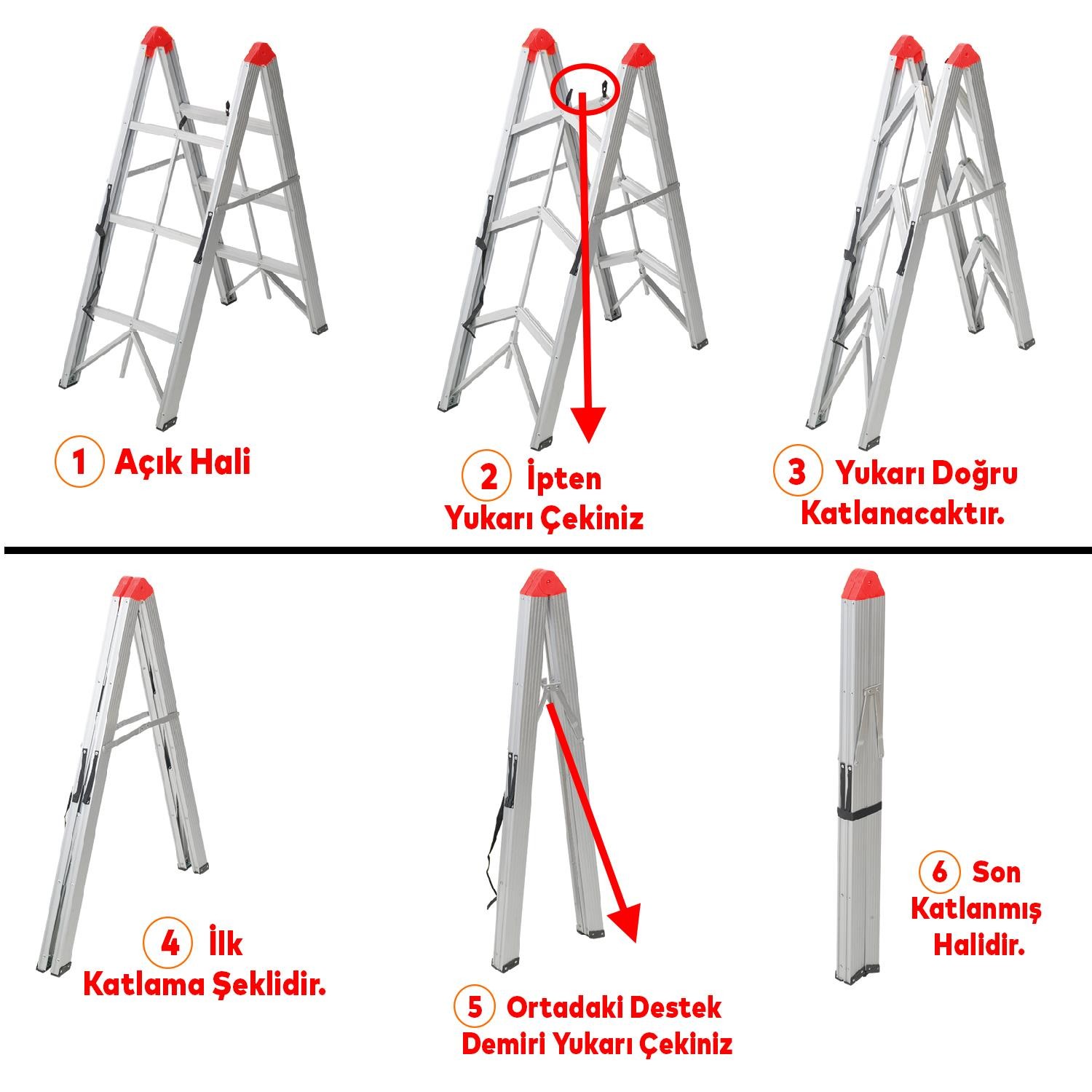 1 Açık Hali

2 İpten Yukarı Çekiniz

3 Yukarı Doğru Katlanacaktır.

4 İlk Katlama Şeklidir.

5 Ortadaki Destek Demiri Yukarı Çekiniz

6 Son Katlanmış Halidir.