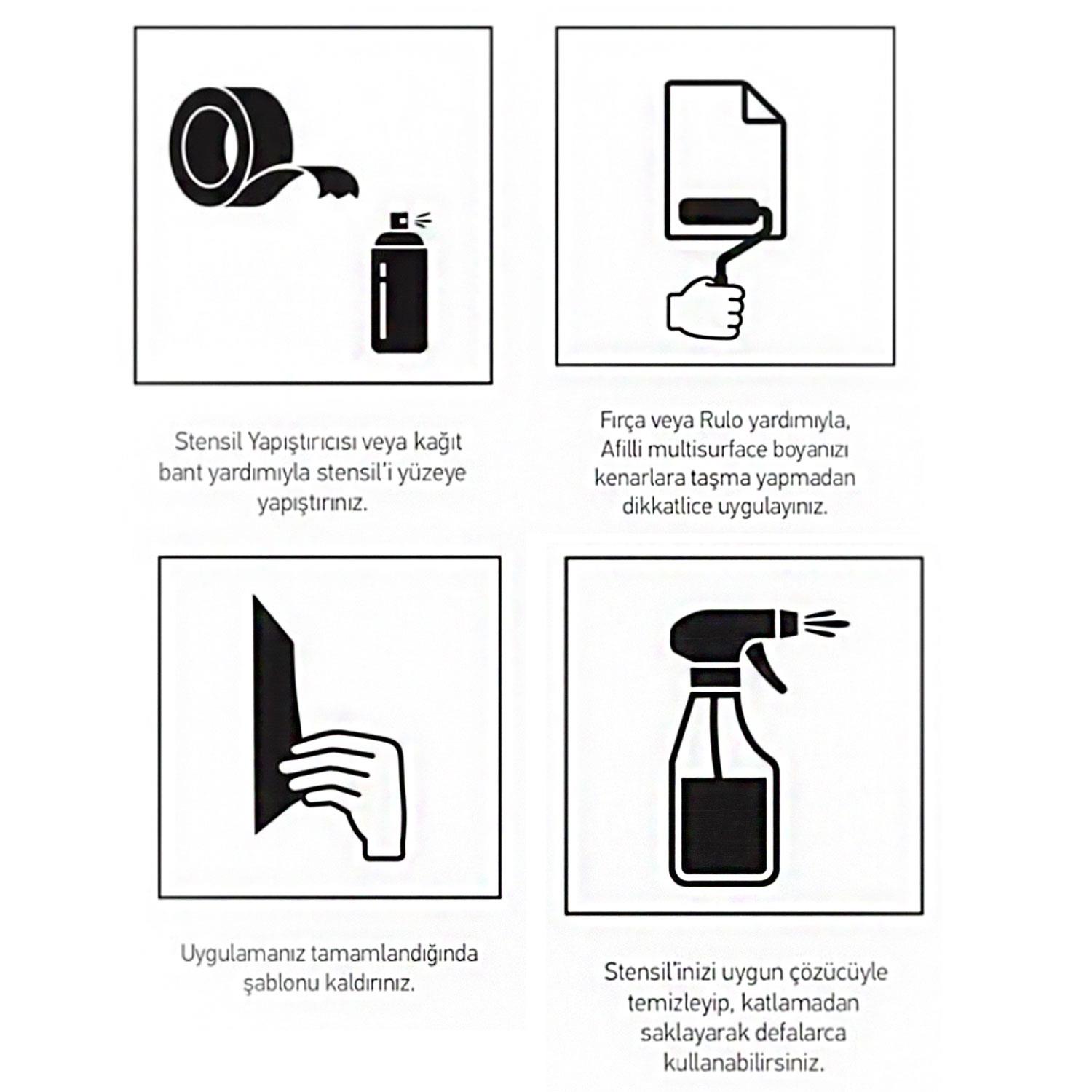 Stensil Yapıştırıcısı veya kağıt bant yardımıyla stensil'i yüzeye yapıştırınız.

Fırça veya Rulo yardımıyla, Afilli multisurface boyanızı kenarlara taşma yapmadan dikkatlice uygulayınız.

Uygulamanız tamamlandığında şablonu kaldırınız.

Stensil'inizi uygun çözücüyle temizleyip, katlamadan saklayarak defalarca kullanabilirsiniz.