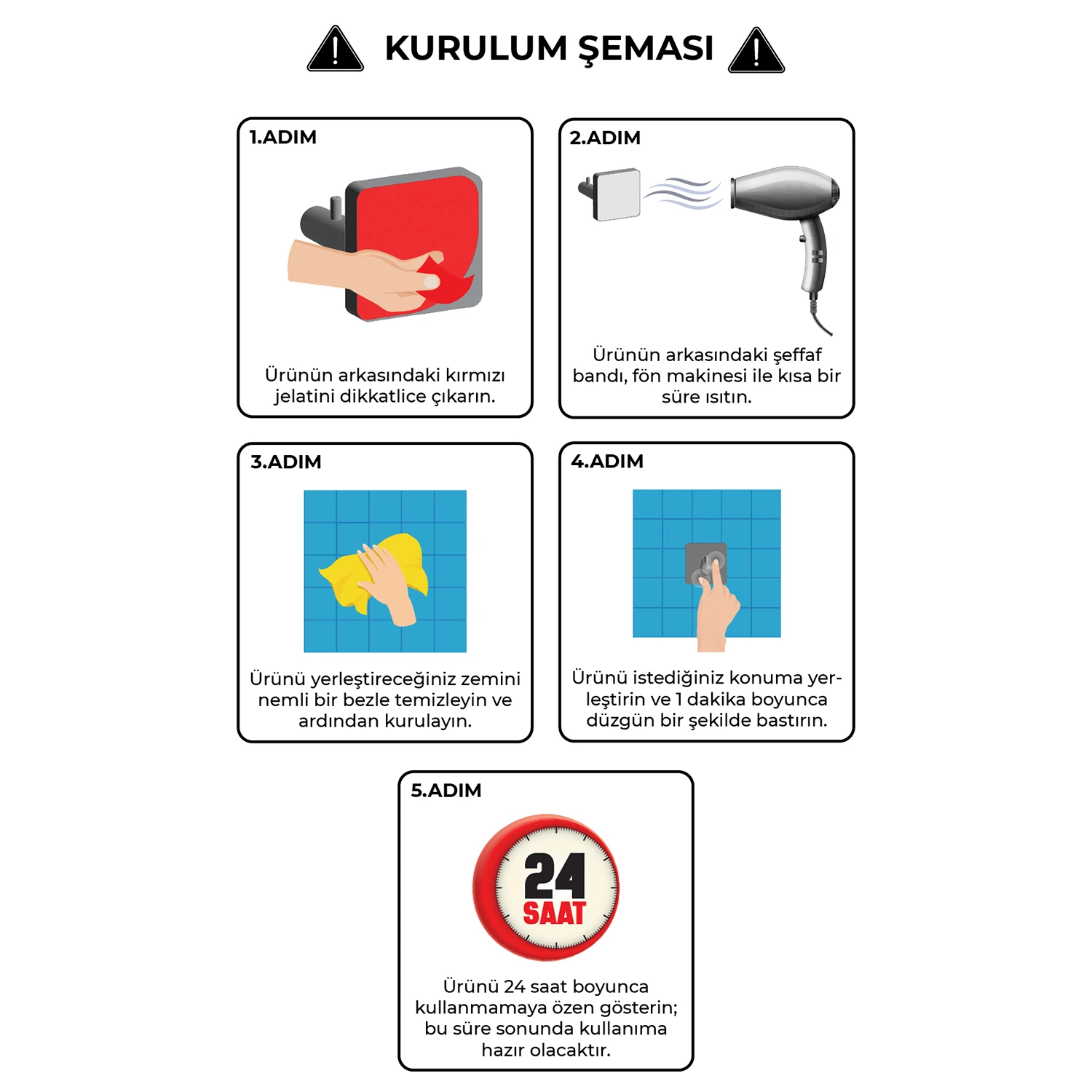 KURULUM ŞEMASI

1.ADIM

Ürünün arkasındaki kırmızı jelatini dikkatlice çıkarın.

2.ADIM

Ürünün arkasındaki şeffaf bandı, fön makinesi ile kısa bir süre ısıtın.

3.ADIM

Ürünü yerleştireceğiniz zemini nemli bir bezle temizleyin ve ardından kurulayın.

4.ADIM

Ürünü istediğiniz konuma yerleştirin ve 1 dakika boyunca düzgün bir şekilde bastırın.

5.ADIM

24 SAAT

Ürünü 24 saat boyunca kullanmamaya özen gösterin; bu süre sonunda kullanıma hazır olacaktır.