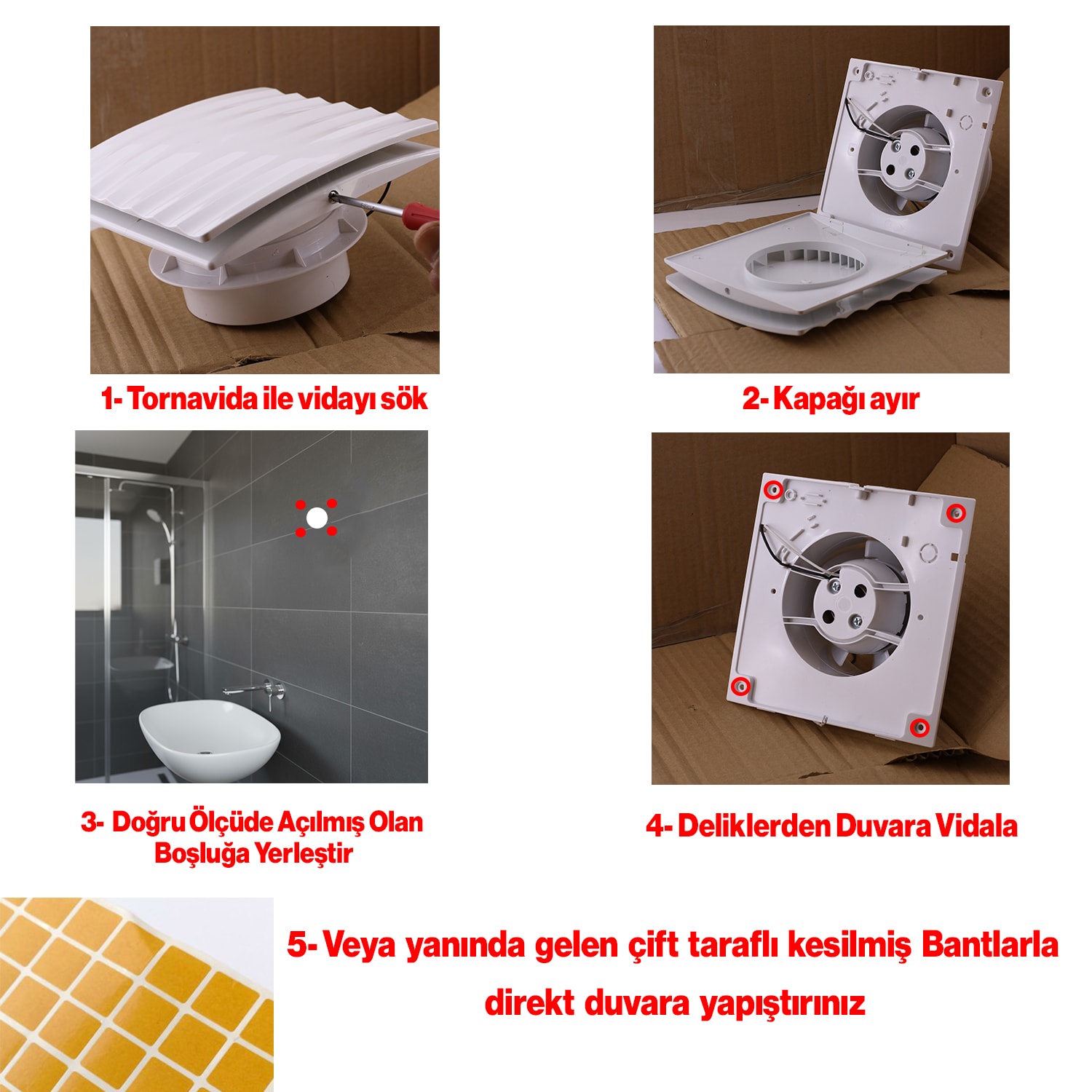 1- Tornavida ile vidayı sök

2- Kapağı ayır

3- Doğru Ölçüde Açılmış Olan Boşluğa Yerleştir

4- Deliklerden Duvara Vidala

5- Veya yanında gelen çift taraflı kesilmiş Bantlarla direkt duvara yapıştırınız