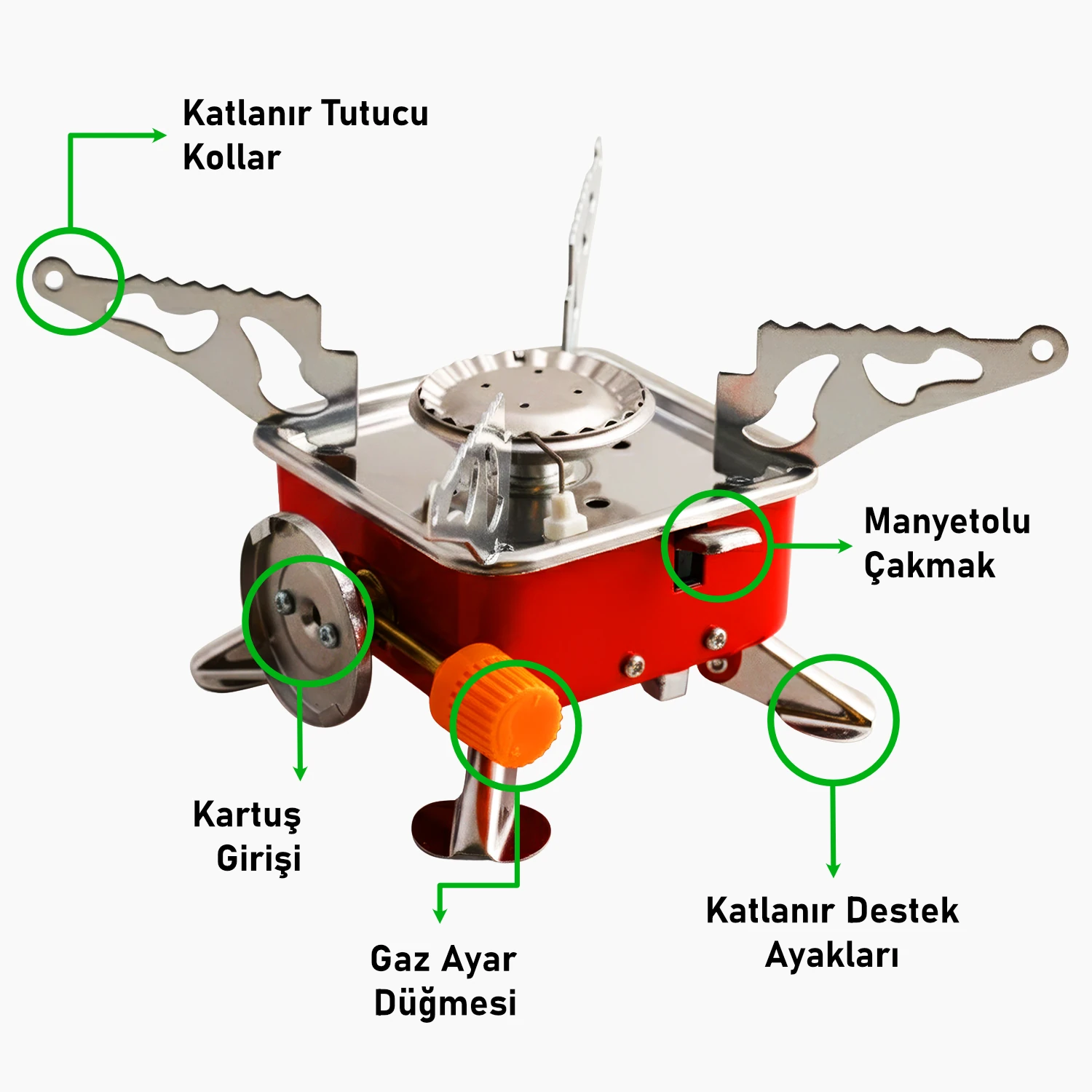 Katlanır Tutucu Kollar

Manyetolu Çakmak

Kartuş Girişi

Gaz Ayar Düğmesi

Katlanır Destek Ayakları