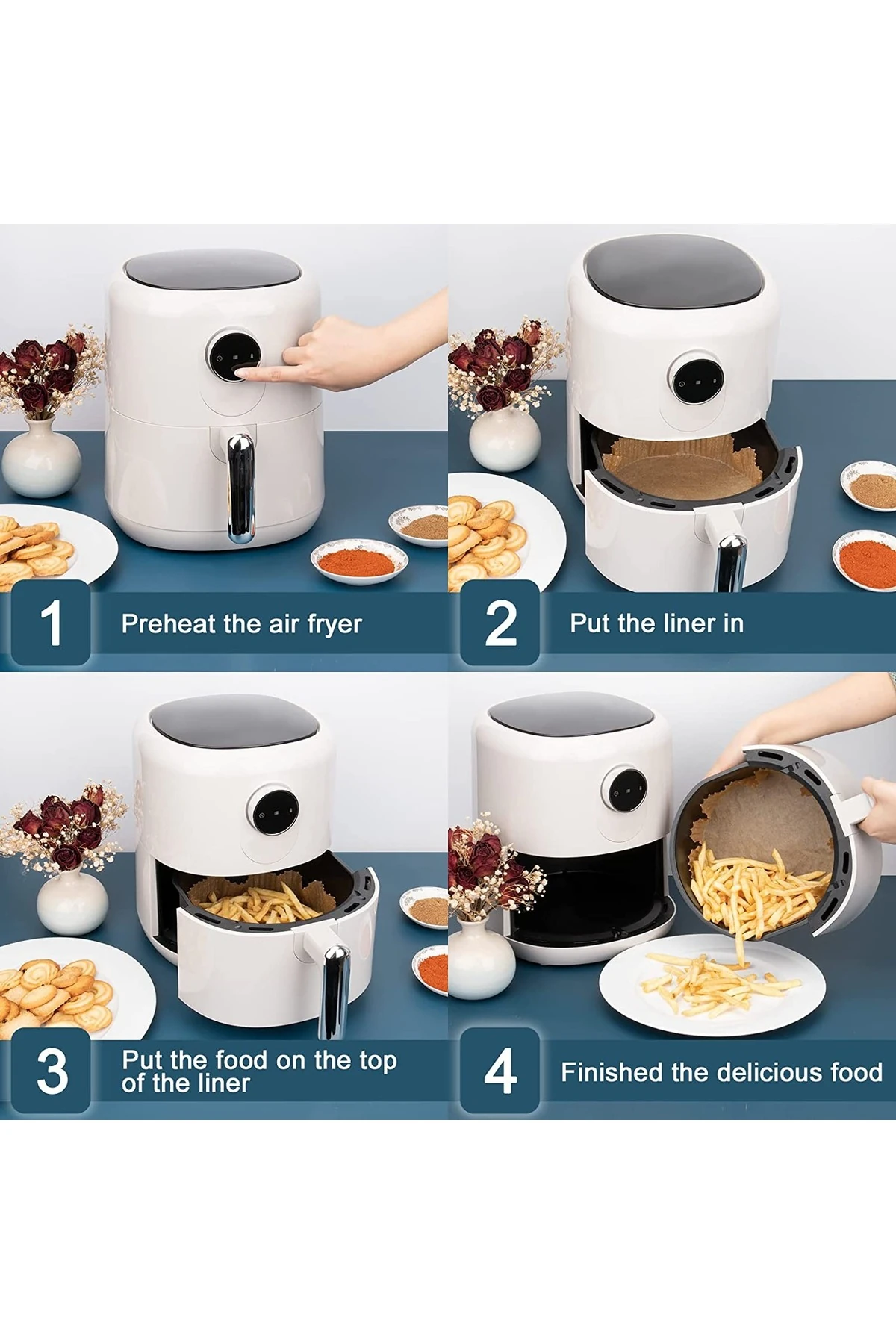 1 Preheat the air fryer

2 Put the liner in

3 Put the food on the top of the liner

4 Finished the delicious food