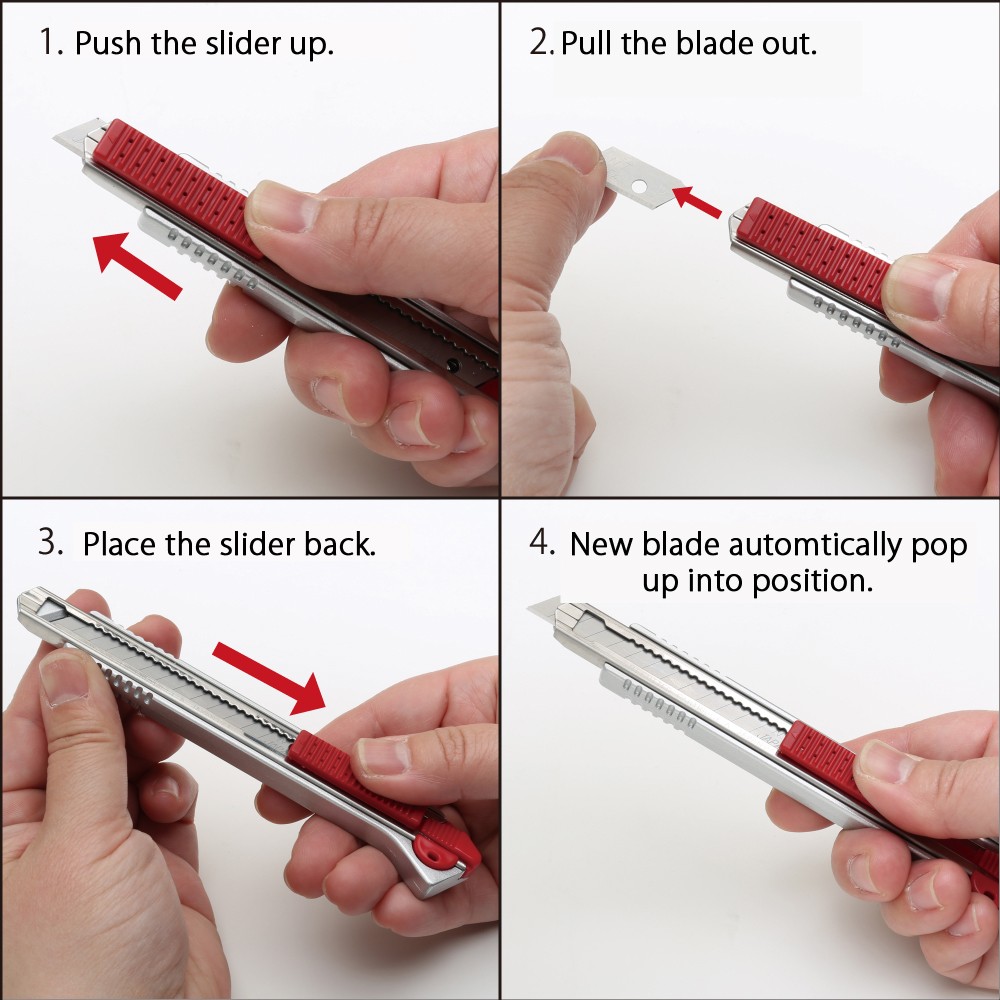 1. Push the slider up.

2. Pull the blade out.

3. Place the slider back.

4. New blade automtically pop up into position.