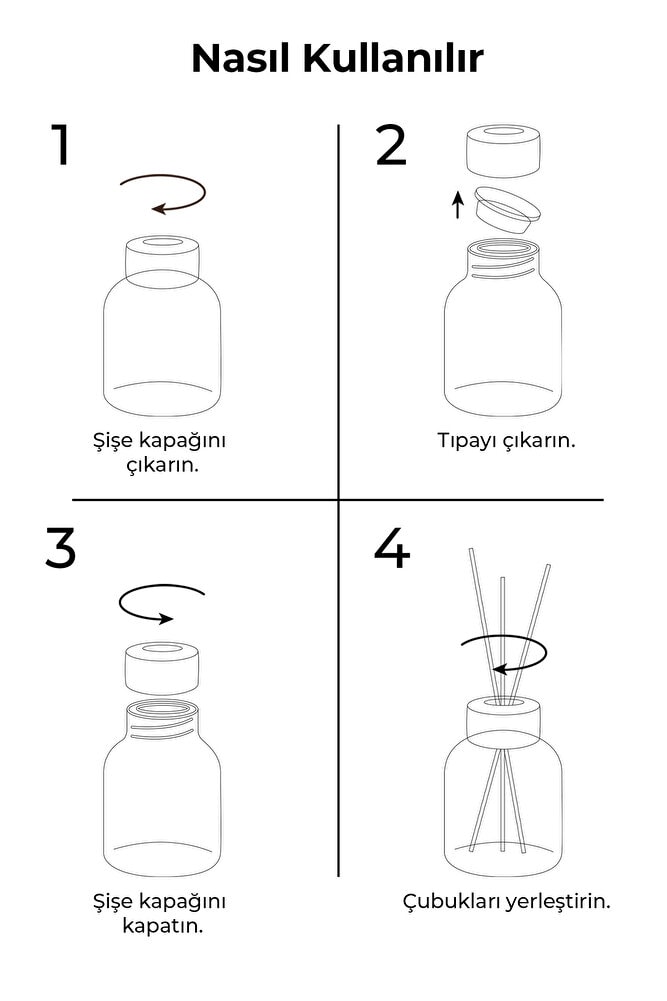 Nasıl Kullanılır

1

Şişe kapağını çıkarın.

2

Tıpayı çıkarın.

3

Şişe kapağını kapatın.

4

Çubukları yerleştirin.