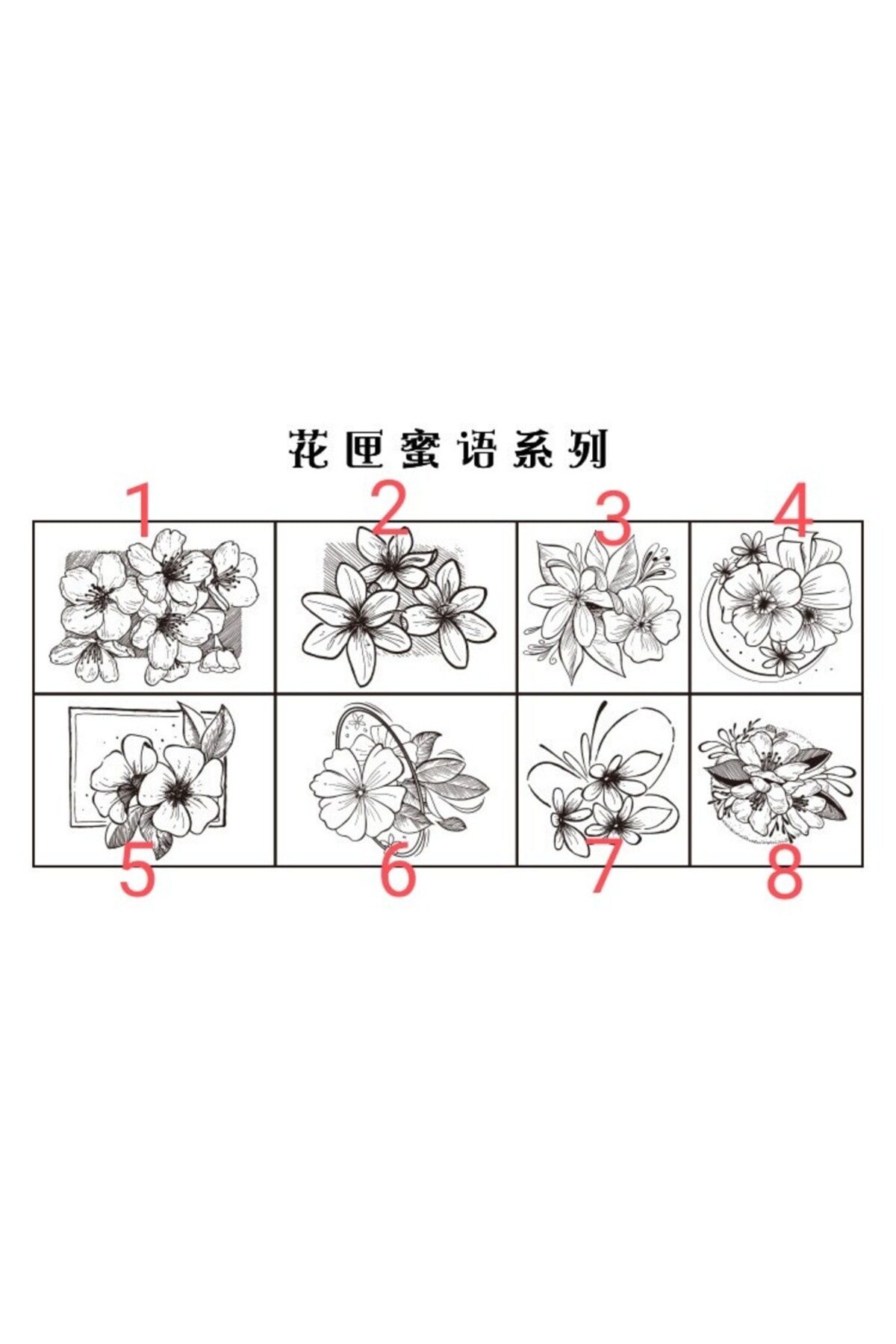 花匣蜜语系列

1 2 3 4

5 6 7 8