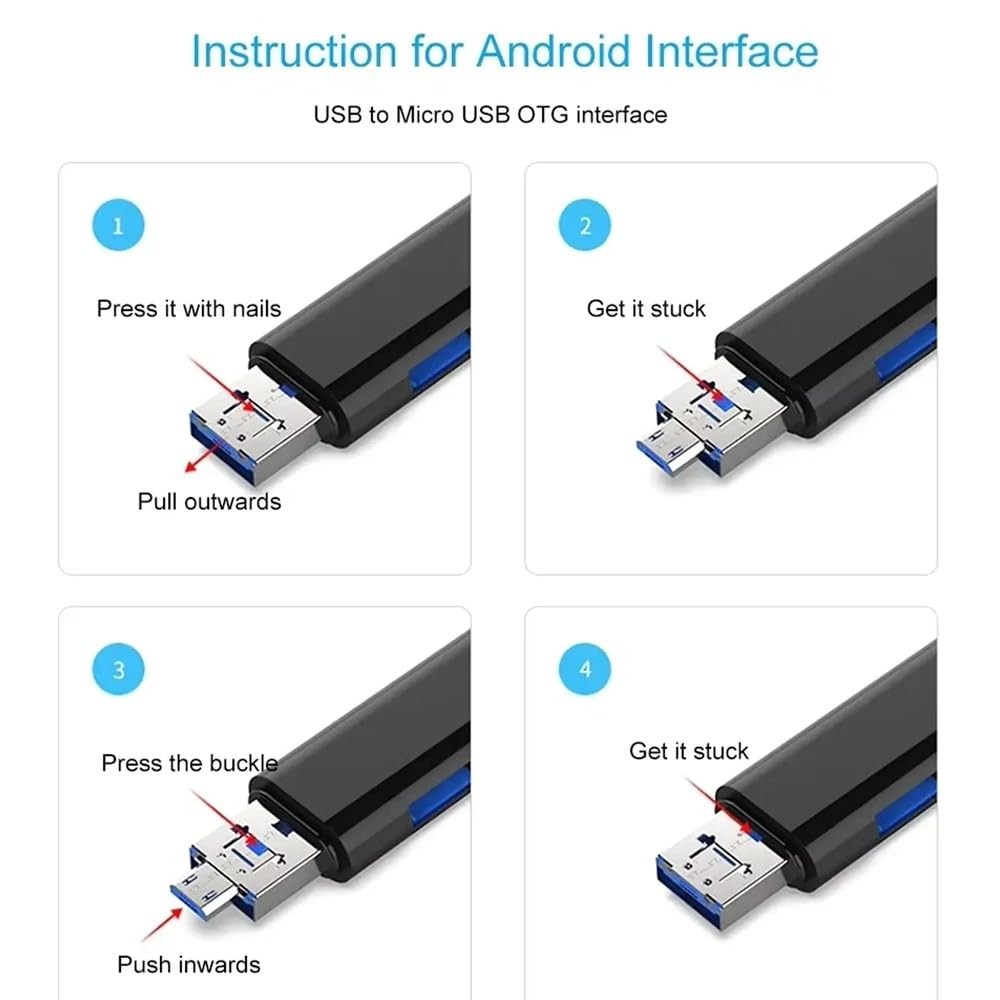 Instruction for Android Interface

USB to Micro USB OTG interface

1

Press it with nails

Pull outwards

2

Get it stuck

3

Press the buckle

Push inwards

4

Get it stuck