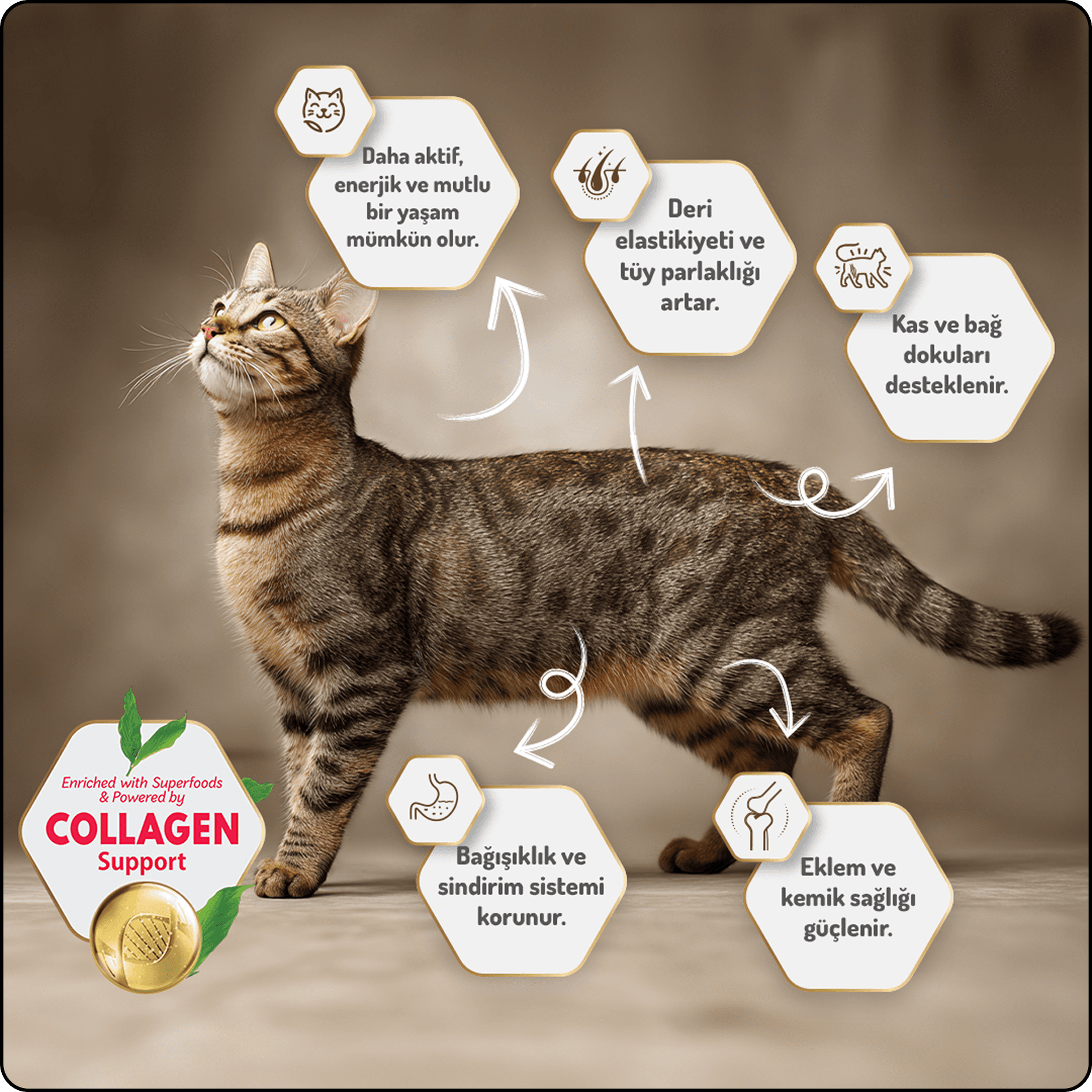 Daha aktif, enerjik ve mutlu bir yaşam mümkün olur.

Deri elastikiyeti ve tüy parlaklığı artar.

Kas ve bağ dokuları desteklenir.

Enriched with Superfoods & Powered by
COLLAGEN
Support

Bağışıklık ve sindirim sistemi korunur.

Eklem ve kemik sağlığı güçlenir.