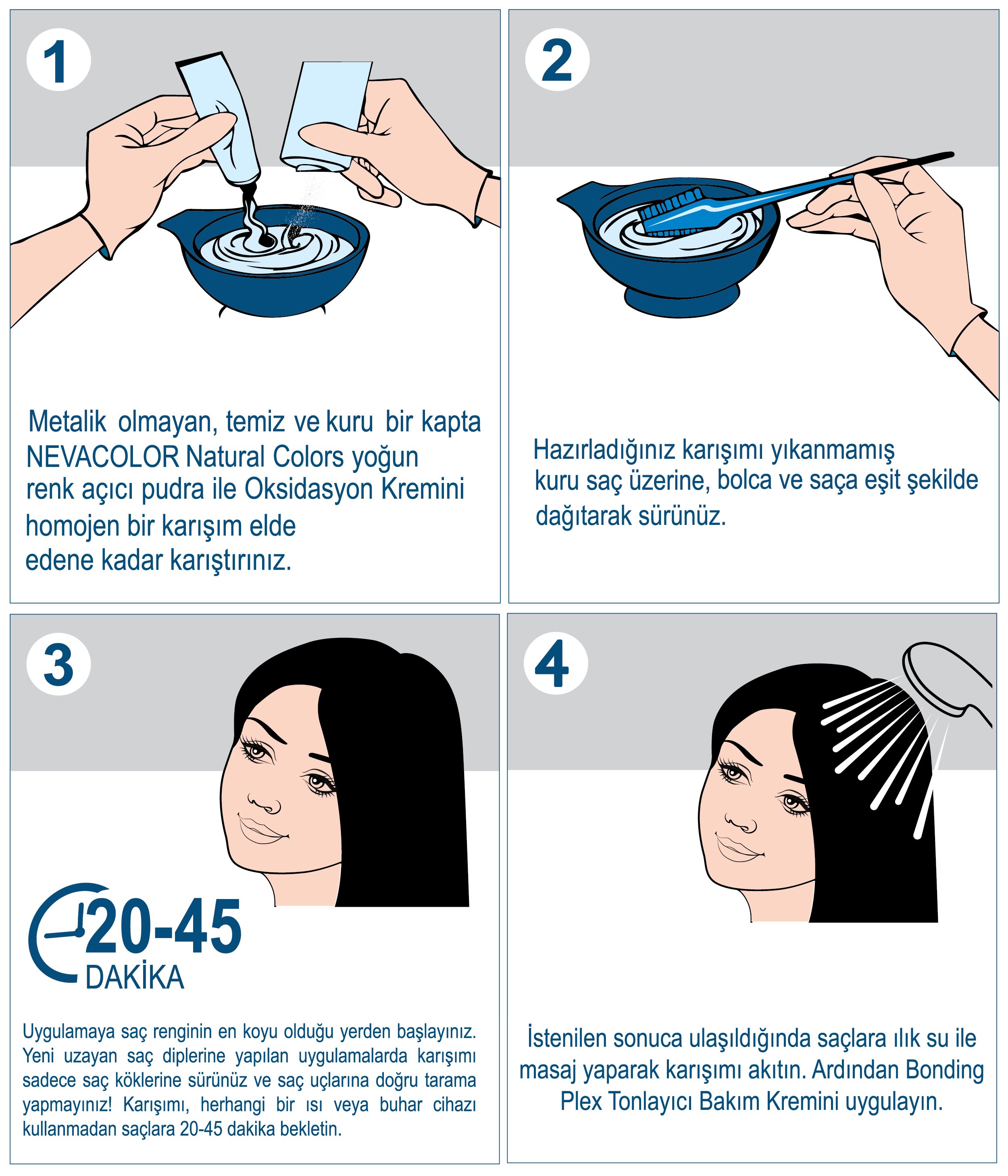 1

Metalik olmayan, temiz ve kuru bir kapta NEVACOLOR Natural Colors yoğun renk açıcı pudra ile Oksidasyon Kremini homojen bir karışım elde edene kadar karıştırınız.

2

Hazırladığınız karışımı yıkanmamış kuru saç üzerine, bolca ve saça eşit şekilde dağıtarak sürünüz.

3

20-45 DAKİKA

Uygulamaya saç renginin en koyu olduğu yerden başlayınız. Yeni uzayan saç diplerine yapılan uygulamalarda karışımı sadece saç köklerine sürünüz ve saç uçlarına doğru tarama yapmayınız! Karışımı, herhangi bir ısı veya buhar cihazı kullanmadan saçlara 20-45 dakika bekletin.

4

İstenilen sonuca ulaşıldığında saçlara ılık su ile masaj yaparak karışımı akıtın. Ardından Bonding Plex Tonlayıcı Bakım Kremini uygulayın.