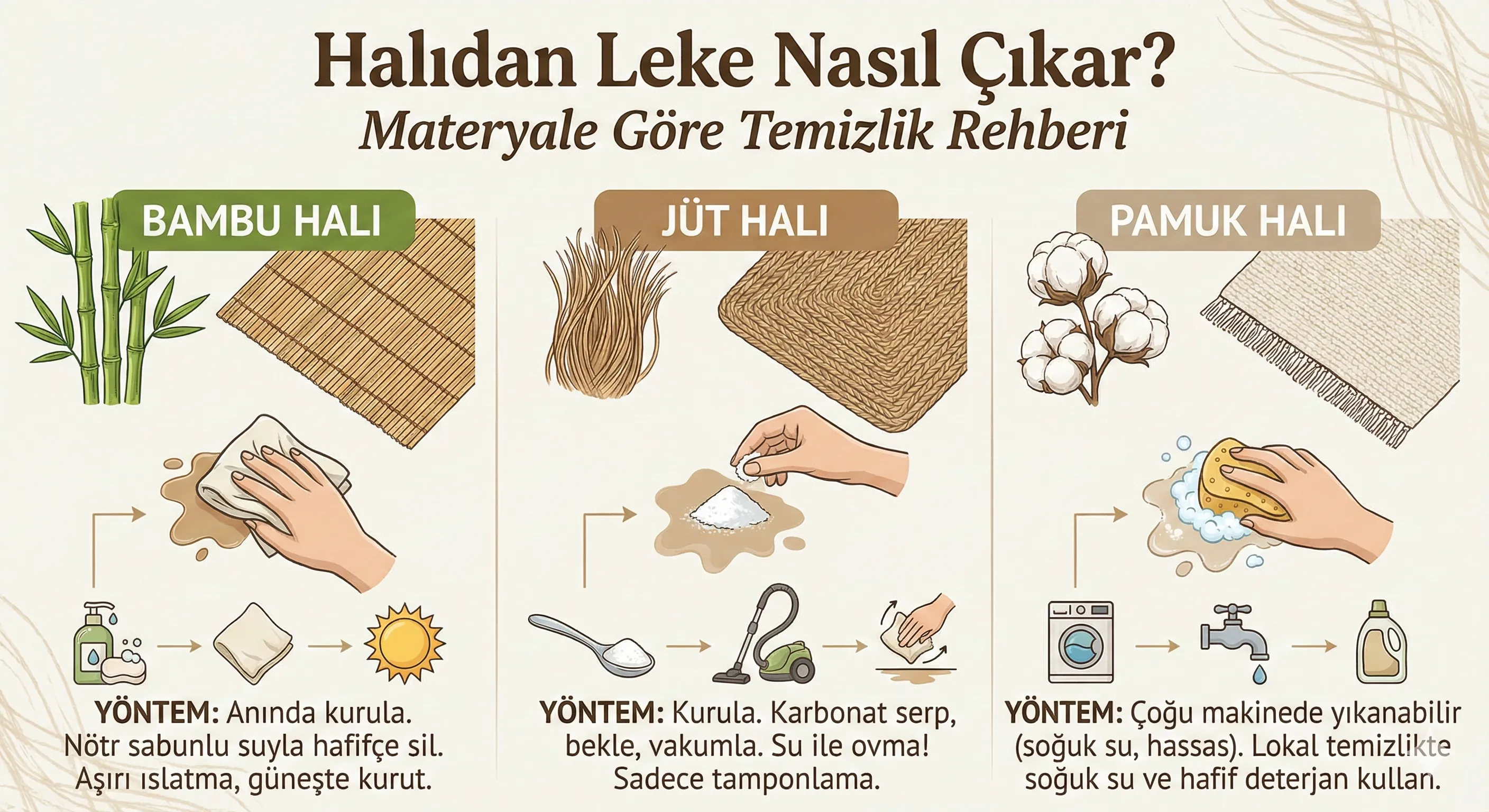 Halıdan Leke Nasıl Çıkar?
Materyale Göre Temizlik Rehberi

BAMBU HALI

YÖNTEM: Anında kurula. Nötr sabunlu suyla hafifçe sil. Aşırı ıslatma, güneşte kurut.

JÜT HALI

YÖNTEM: Kurula. Karbonat serp, bekle, vakumla. Su ile ovma! Sadece tamponlama.

PAMUK HALI

YÖNTEM: Çoğu makinede yıkanabilir (soğuk su, hassas). Lokal temizlikte soğuk su ve hafif deterjan kullan.