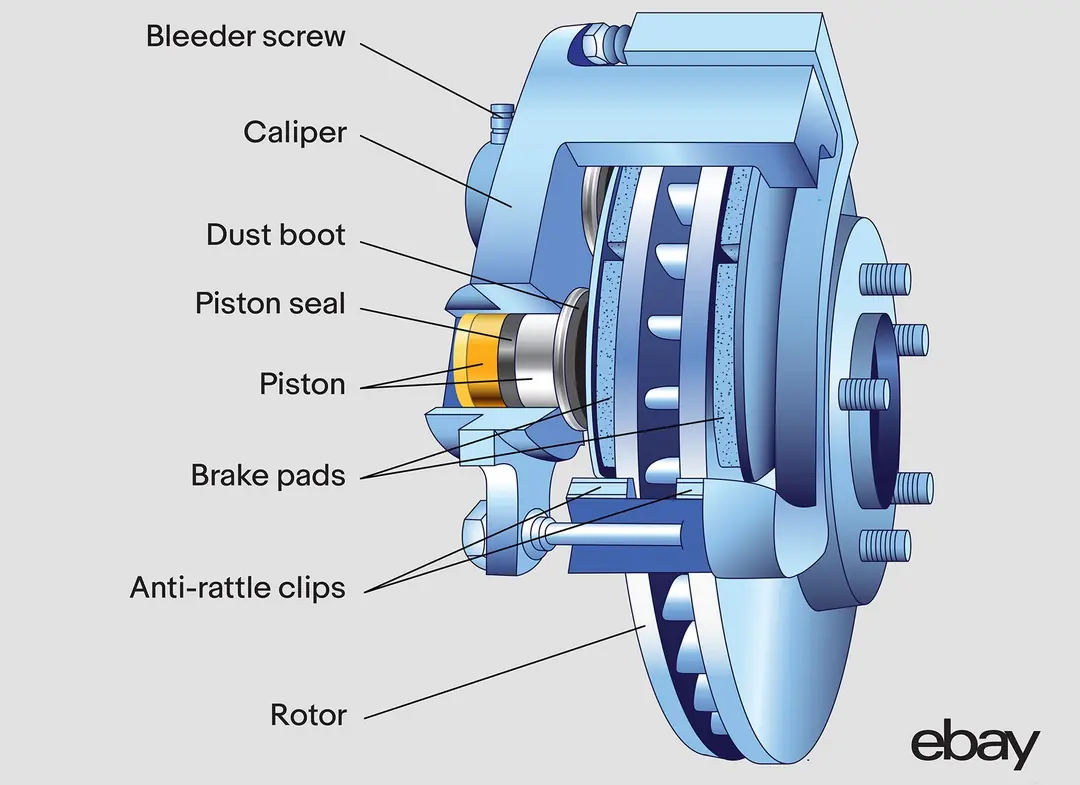 Bleeder screw
Caliper
Dust boot
Piston seal
Piston
Brake pads
Anti-rattle clips
Rotor
ebay