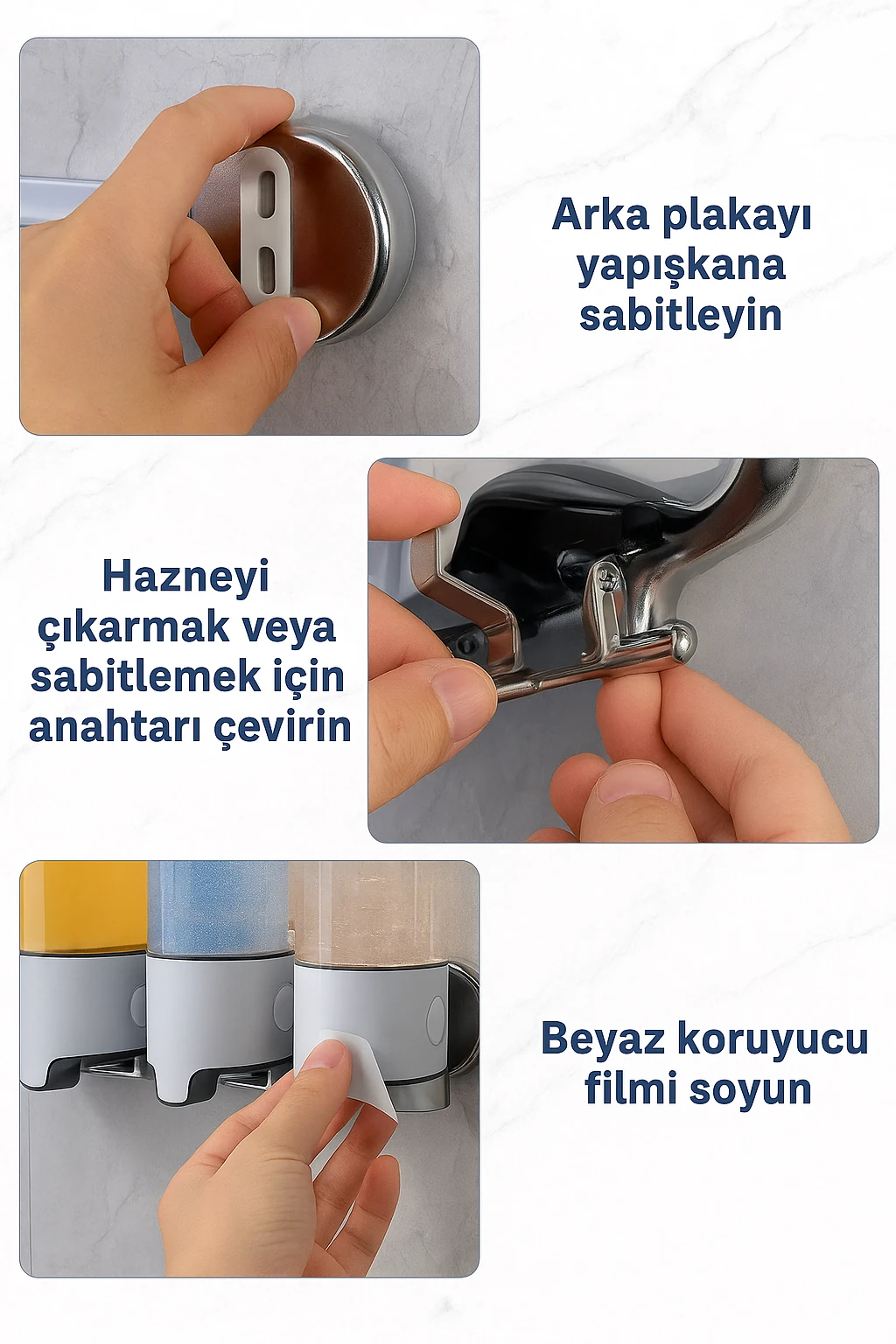 Arka plakayı yapışkana sabitleyin

Hazneyi çıkarmak veya sabitlemek için anahtarı çevirin

Beyaz koruyucu filmi soyun