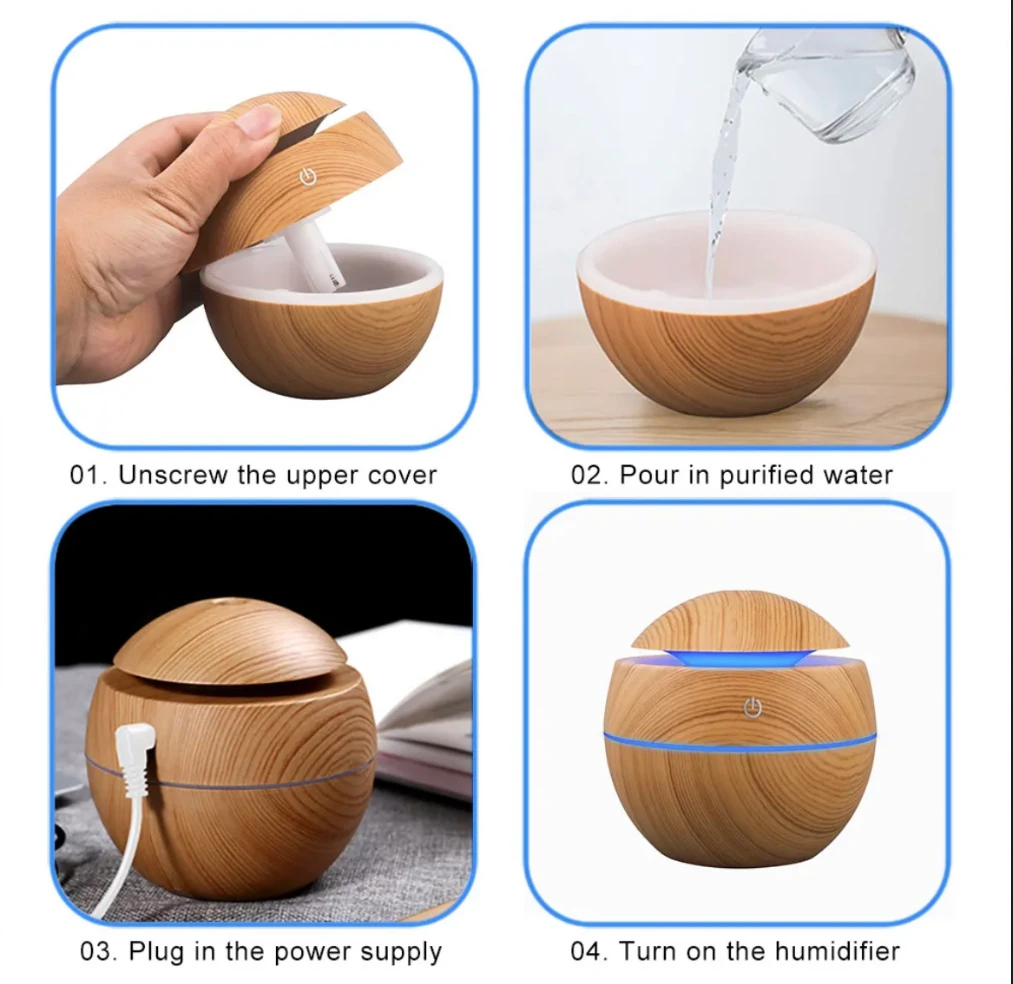 01. Unscrew the upper cover

02. Pour in purified water

03. Plug in the power supply

04. Turn on the humidifier