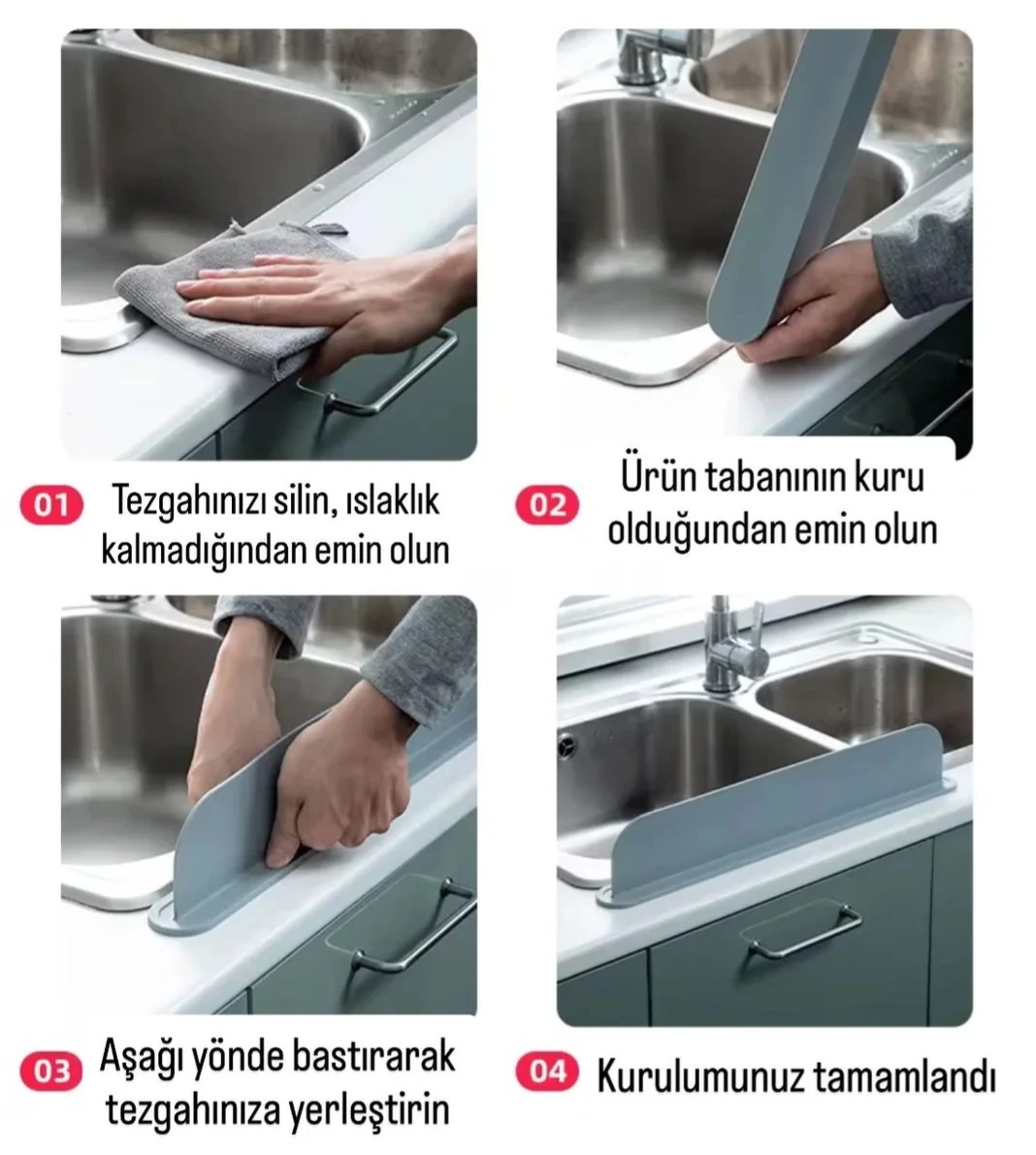 01 Tezgahınızı silin, ıslaklık kalmadığından emin olun

02 Ürün tabanının kuru olduğundan emin olun

03 Aşağı yönde bastırarak tezgahınıza yerleştirin

04 Kurulumunuz tamamlandı