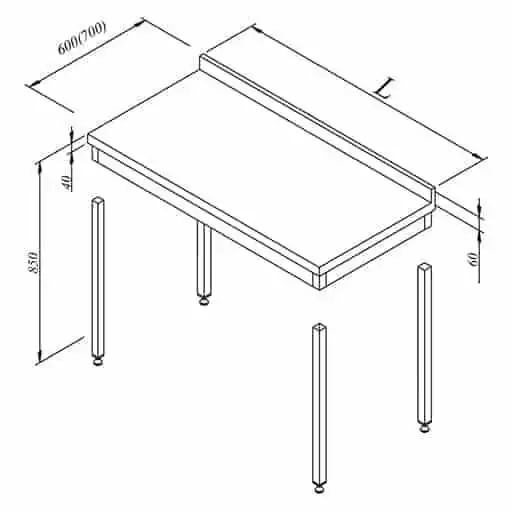 600(700)

L

40

850

60