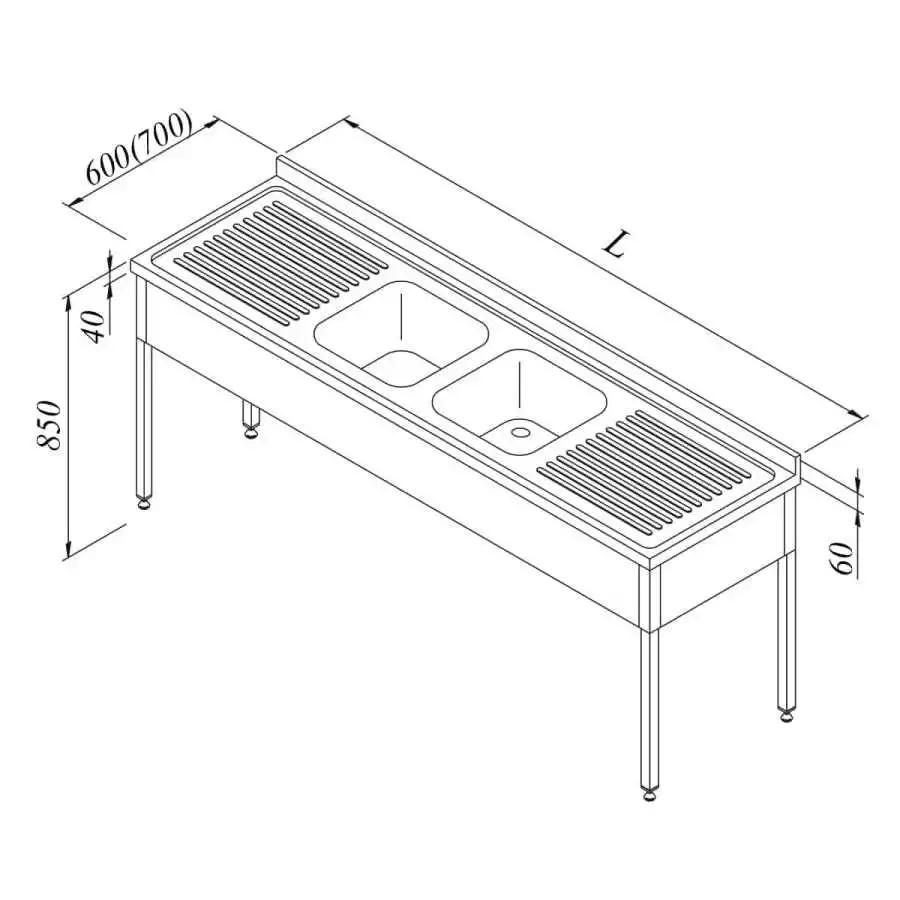 600(700)

L

40

850

60