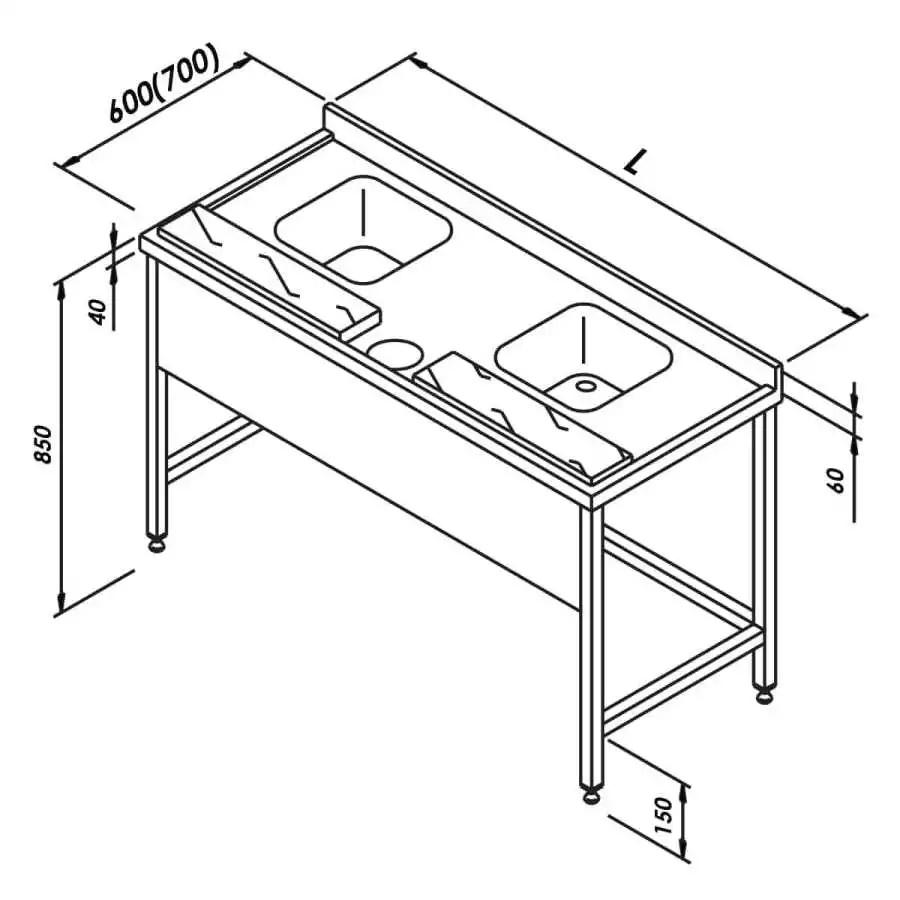 600(700)
L
40
850
60
150