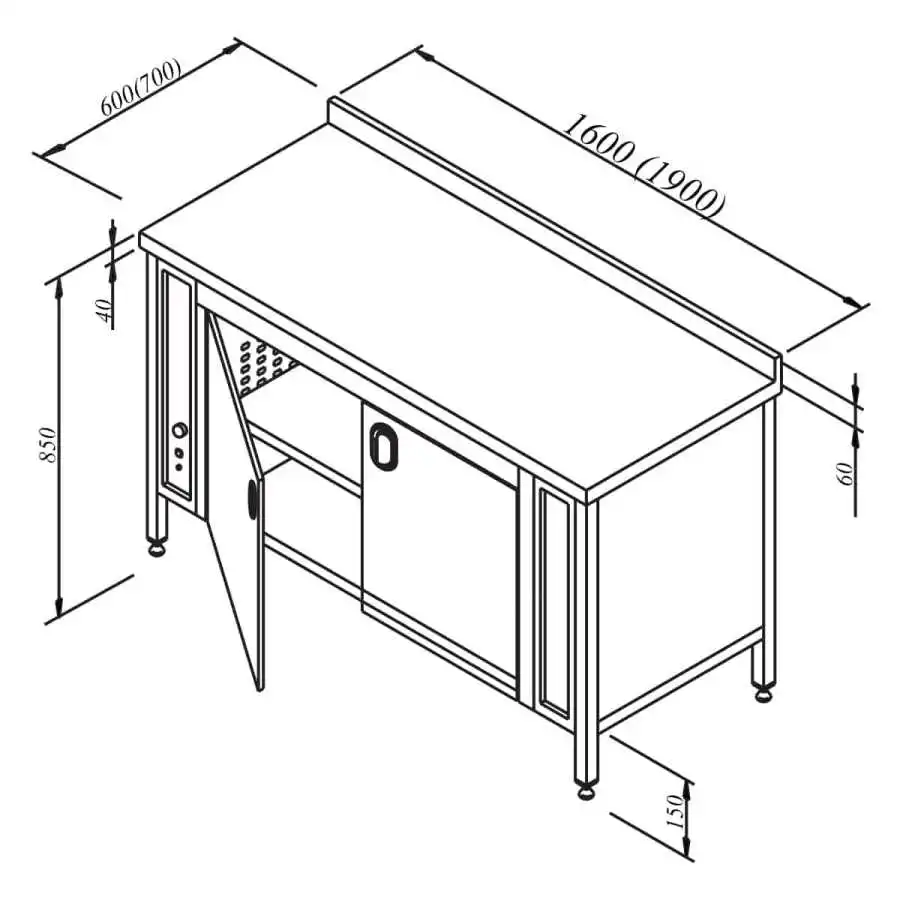 600(700)

1600 (1900)

40

850

60

150