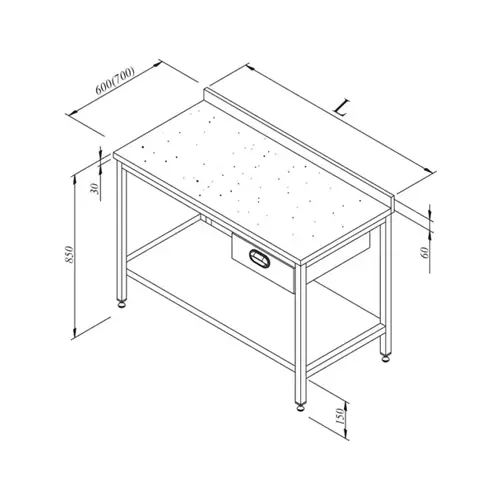 600(700)

L

30

850

60

150