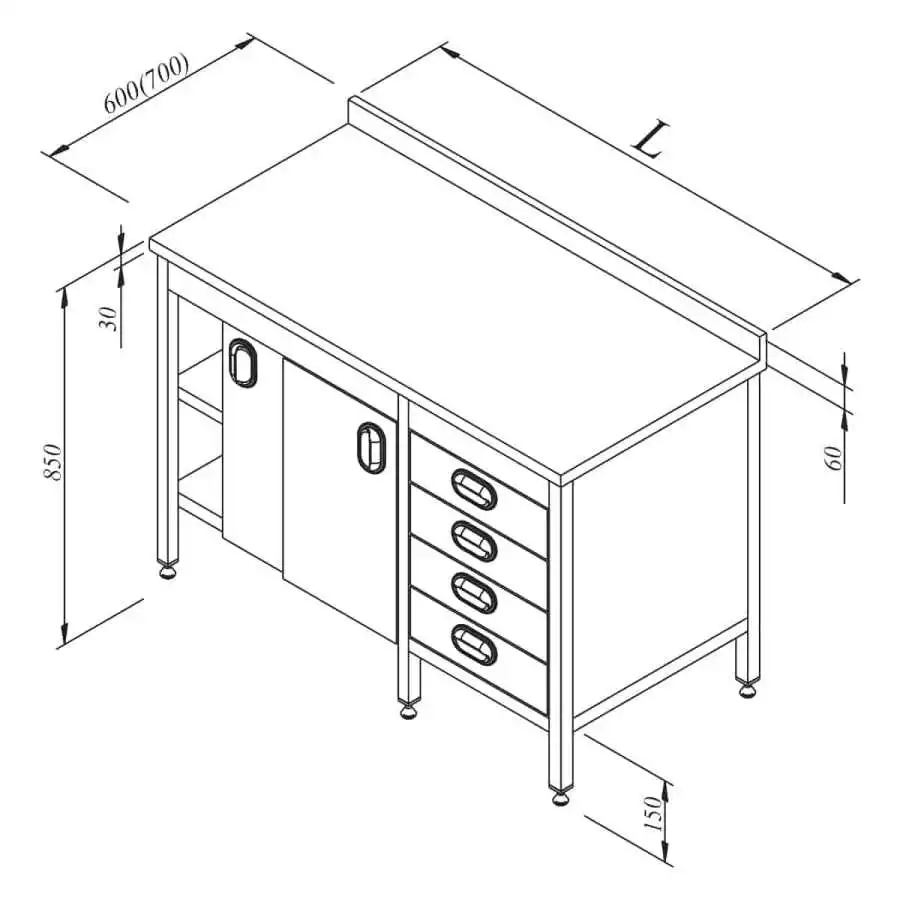 600(700)
L
30
850
60
150