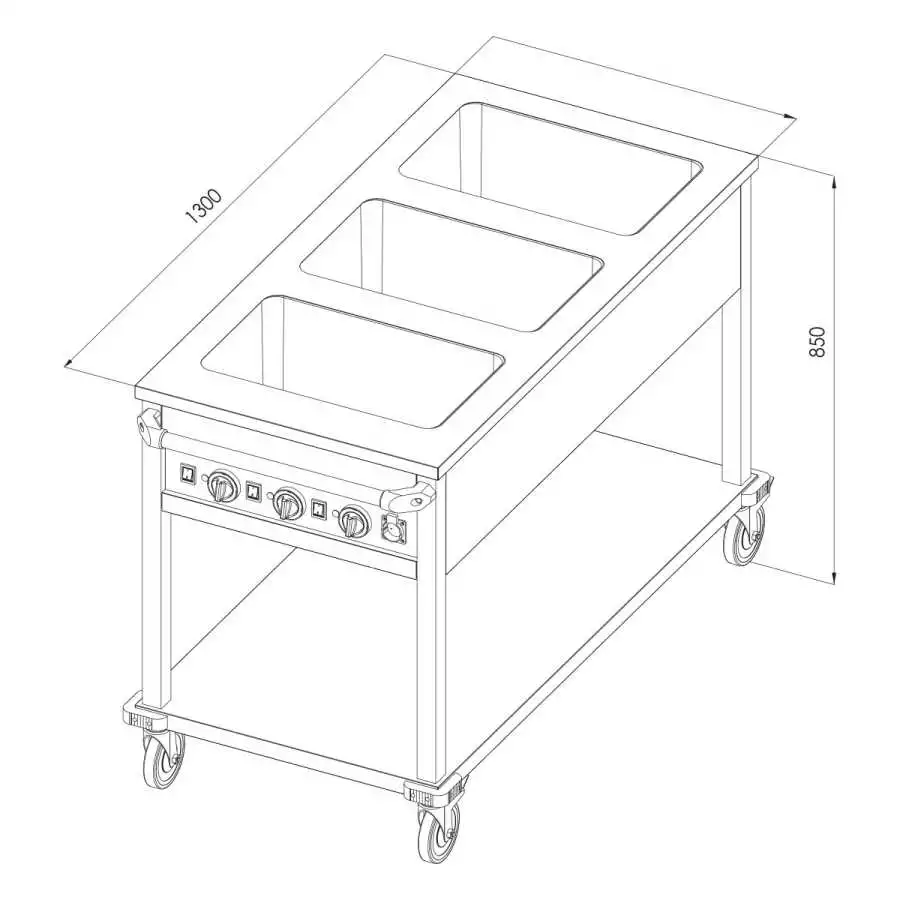 1300

850