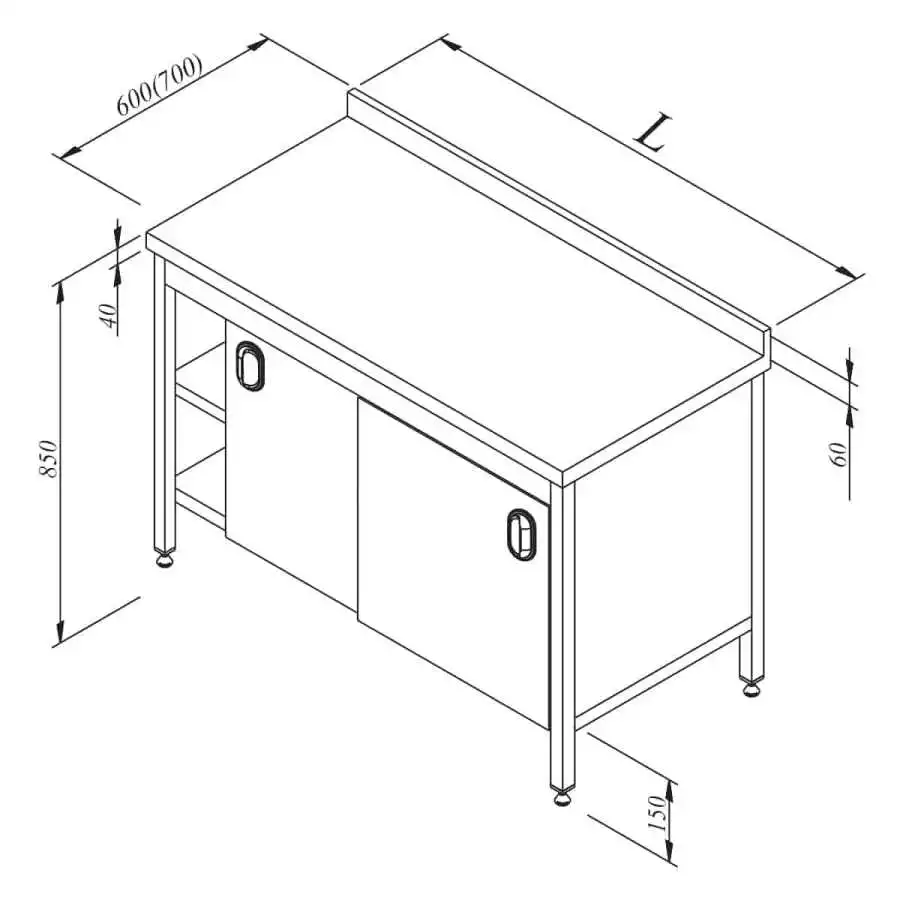 600(700)
L
40
850
60
150