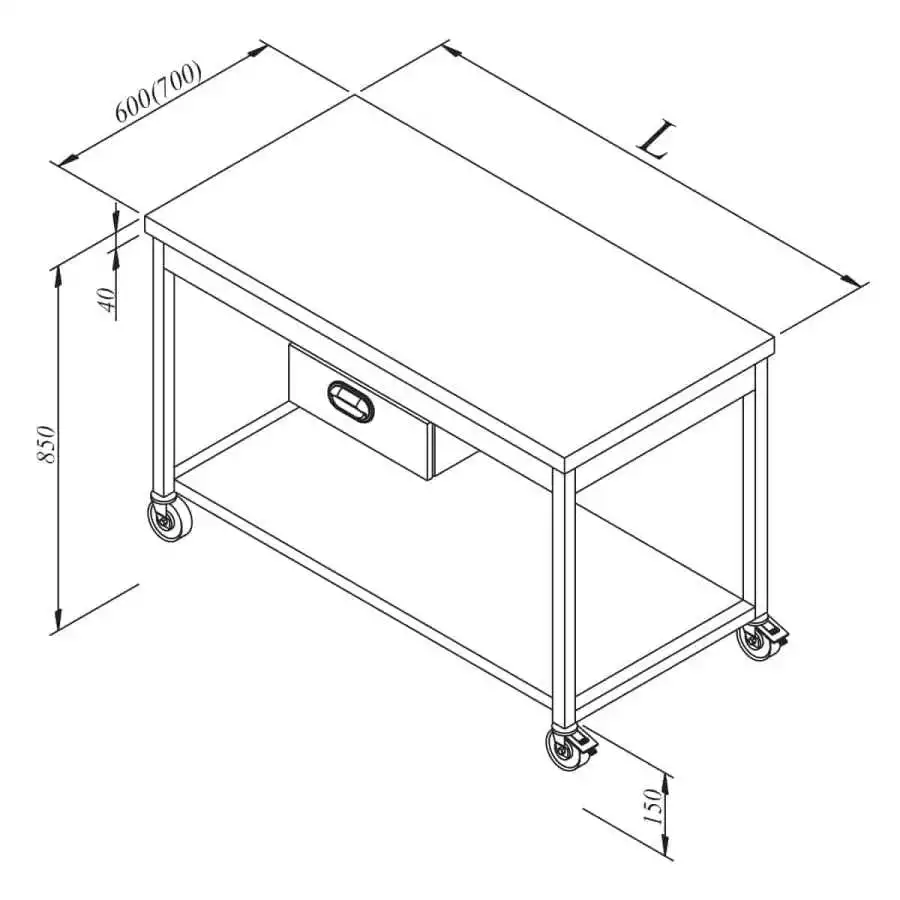 600(700)
L
40
850
150