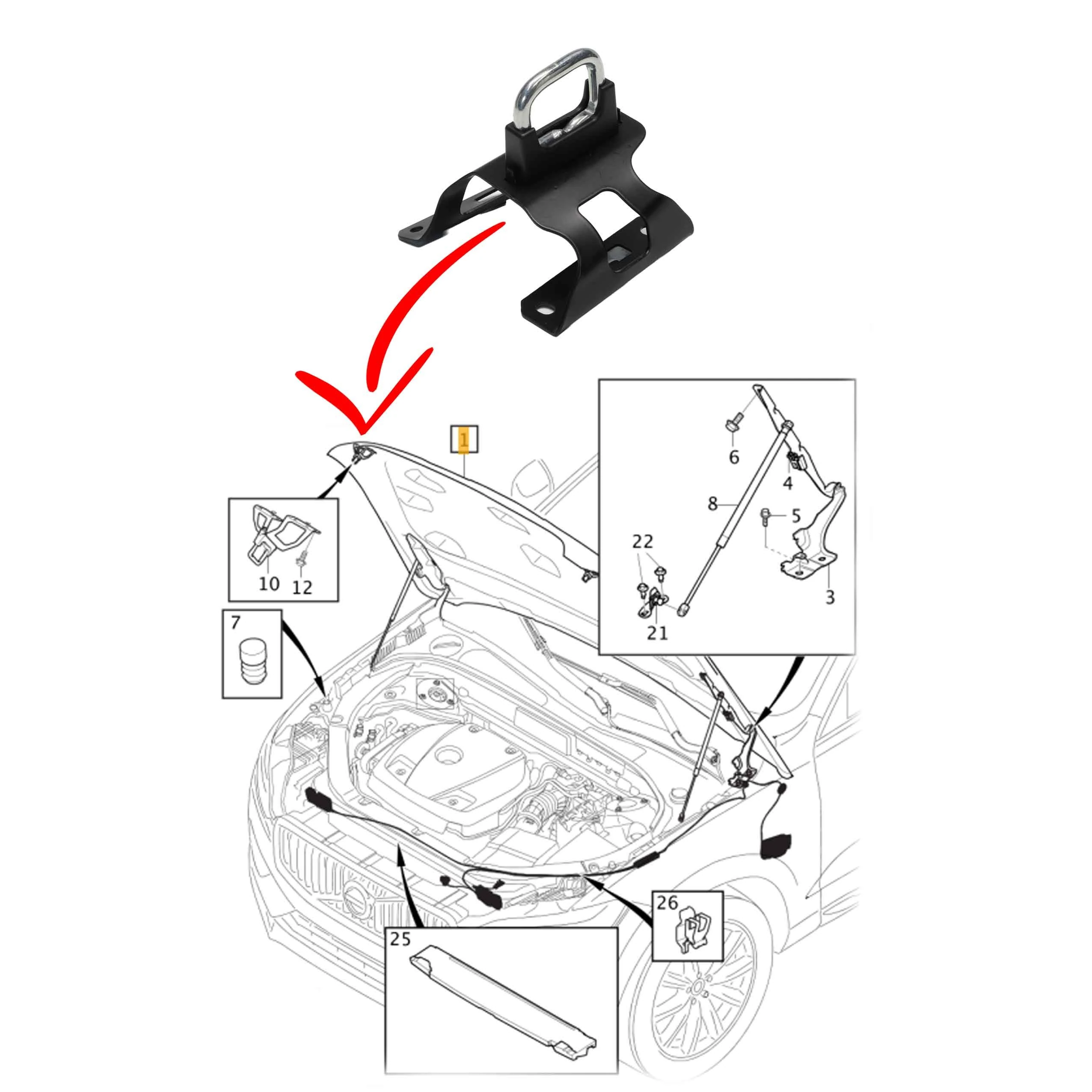 1

6

4

8

5

22

3

21

10

12

7

26

25