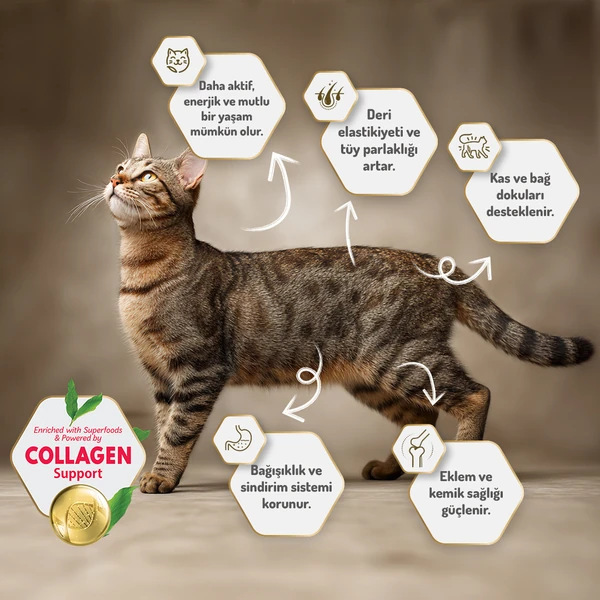 Daha aktif, enerjik ve mutlu bir yaşam mümkün olur.

Deri elastikiyeti ve tüy parlaklığı artar.

Kas ve bağ dokuları desteklenir.

Enriched with Superfoods & Powered by
COLLAGEN
Support

Bağışıklık ve sindirim sistemi korunur.

Eklem ve kemik sağlığı güçlenir.