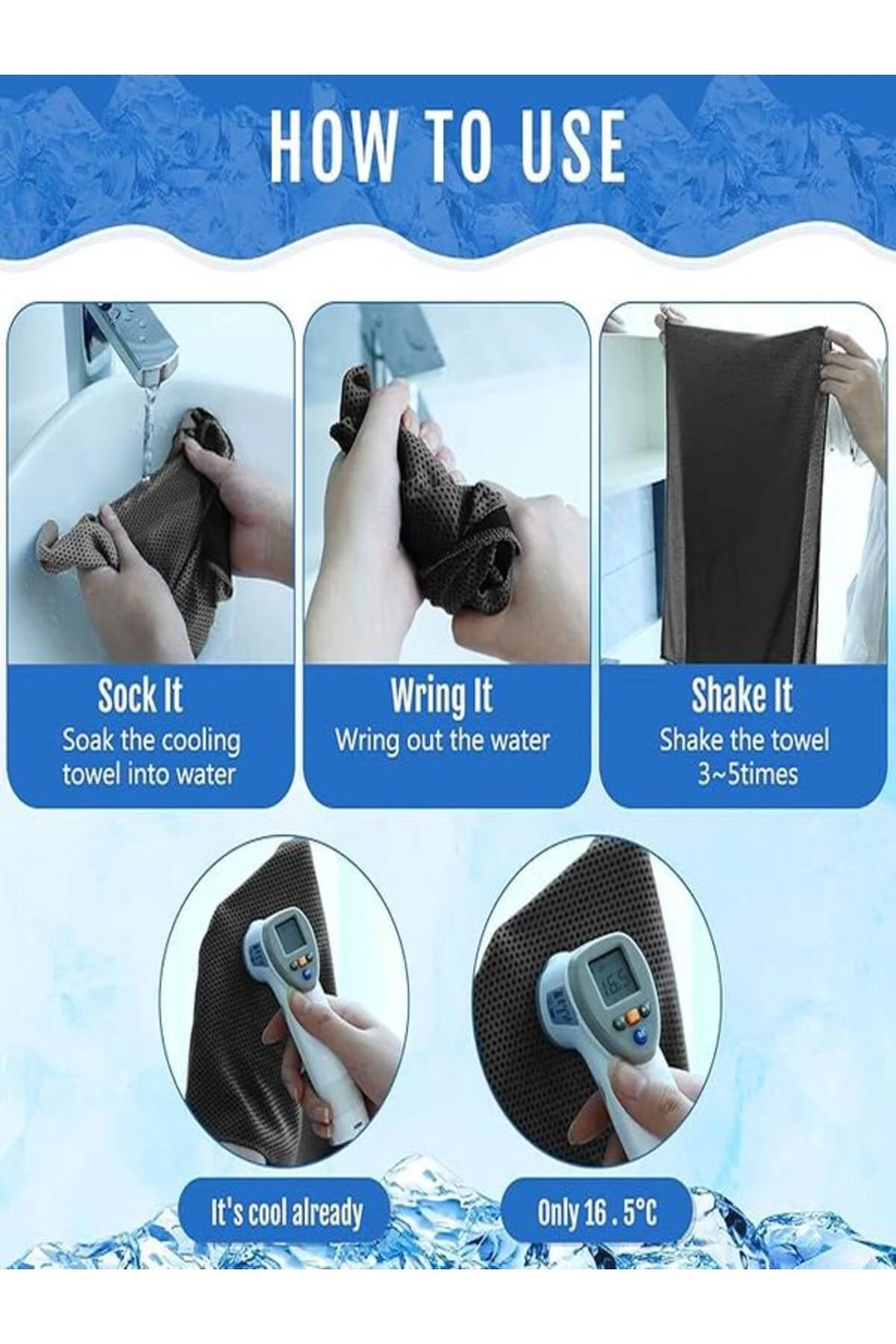 HOW TO USE

Sock It
Soak the cooling towel into water

Wring It
Wring out the water

Shake It
Shake the towel 3~5times

16.5

It's cool already

Only 16 . 5°C